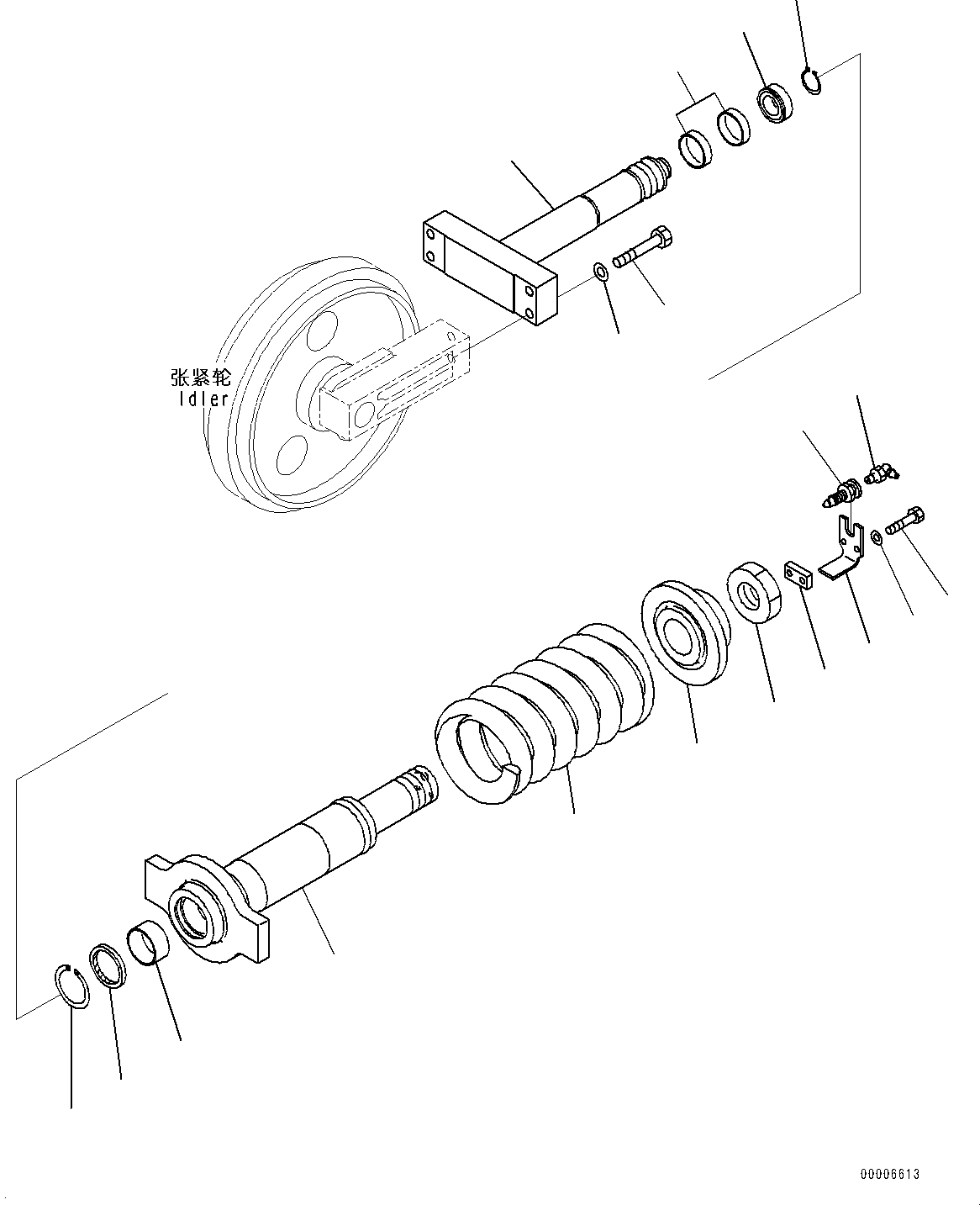 张紧轮
Idler

00006613