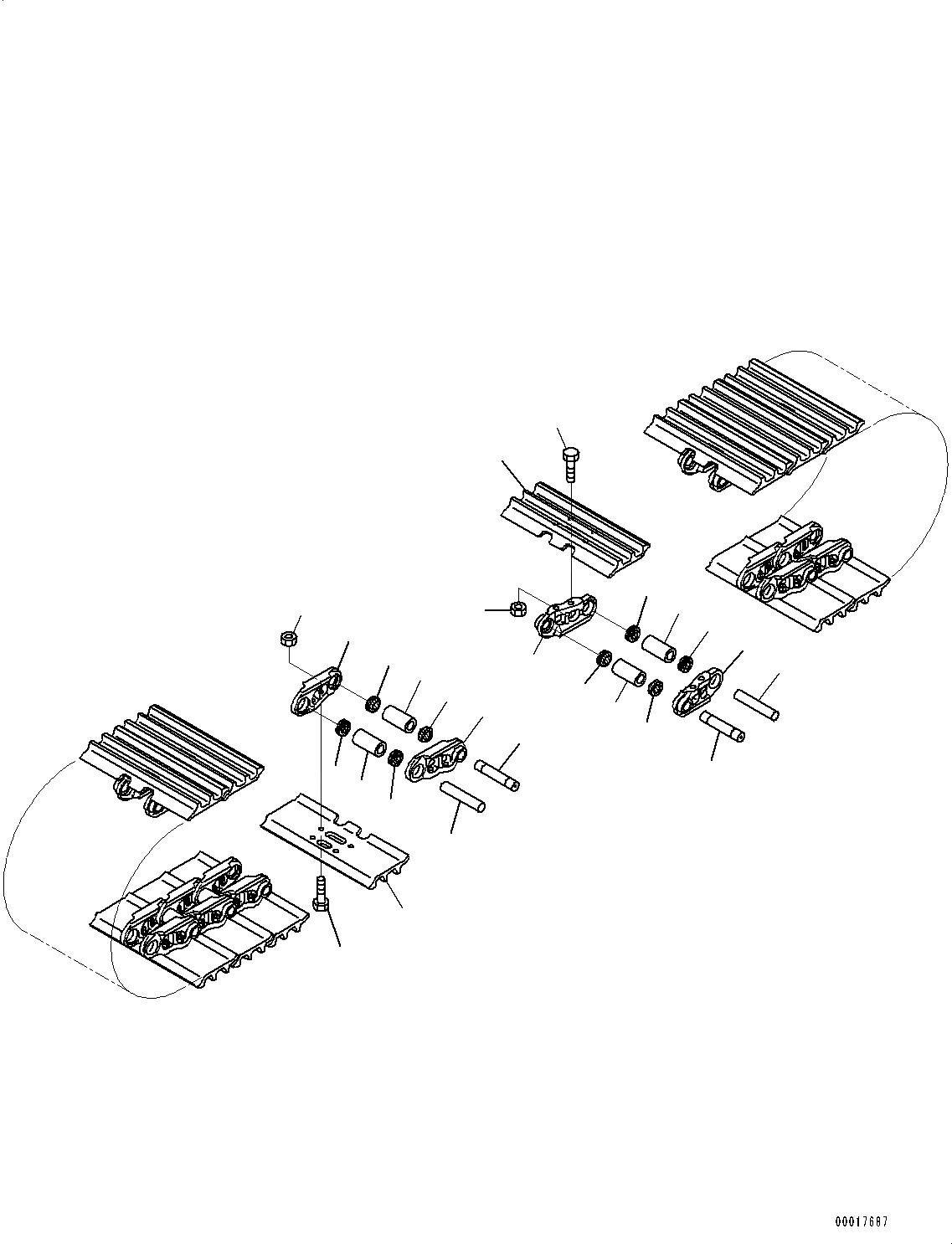 00017687