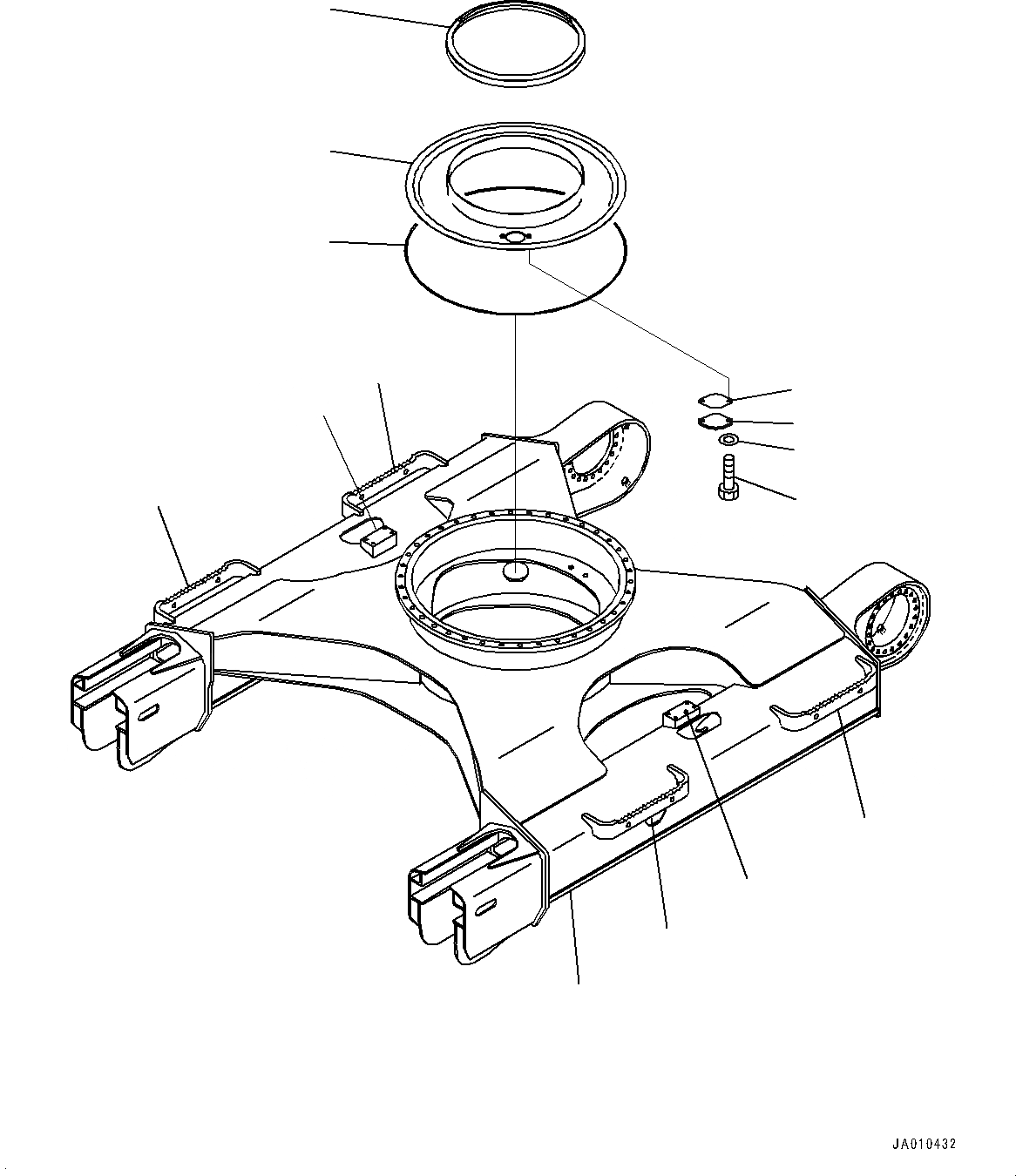 JA010432