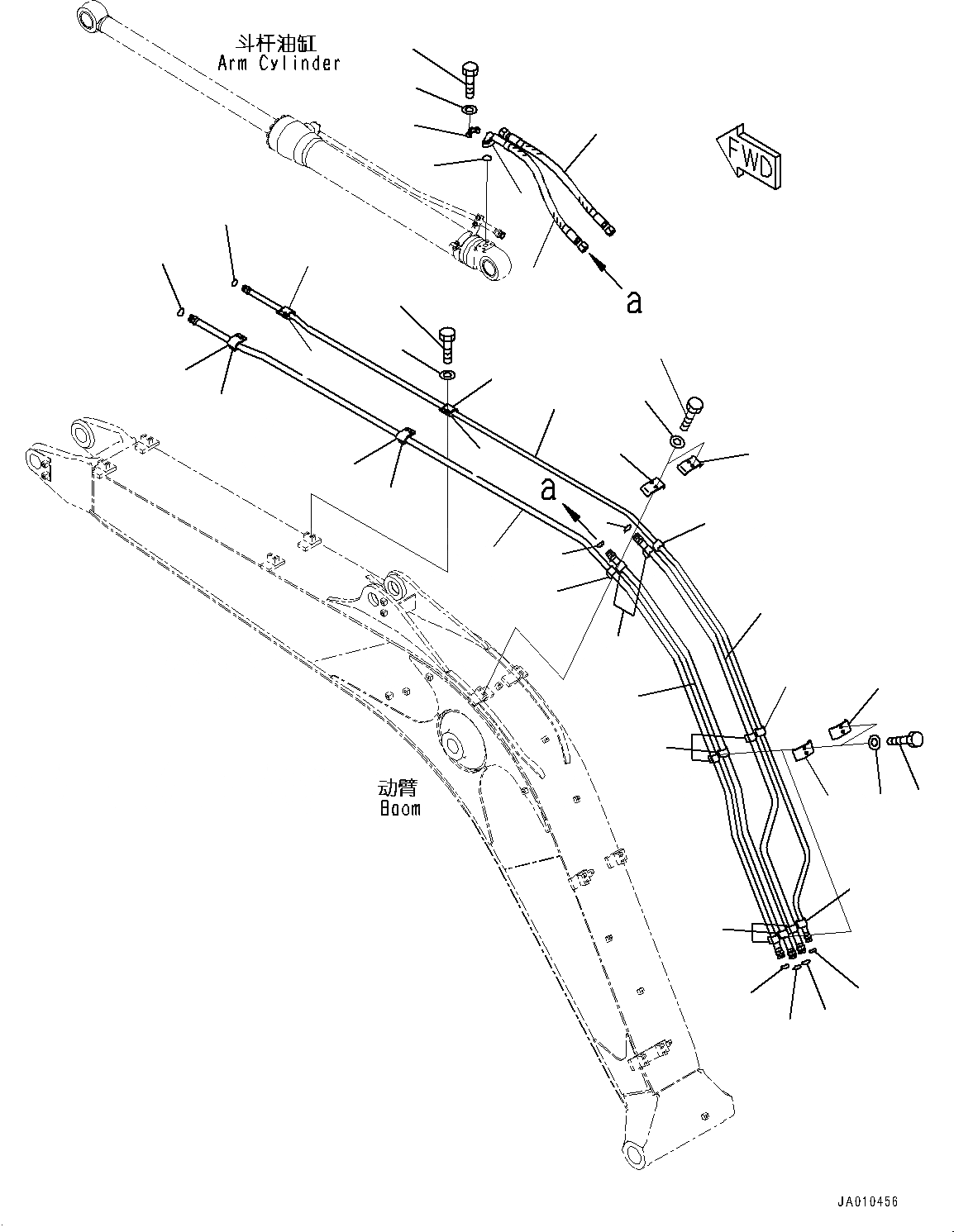 斗杆油缸
Arm Cylinder

FWD

a

a

动臂
Boom

JA010456