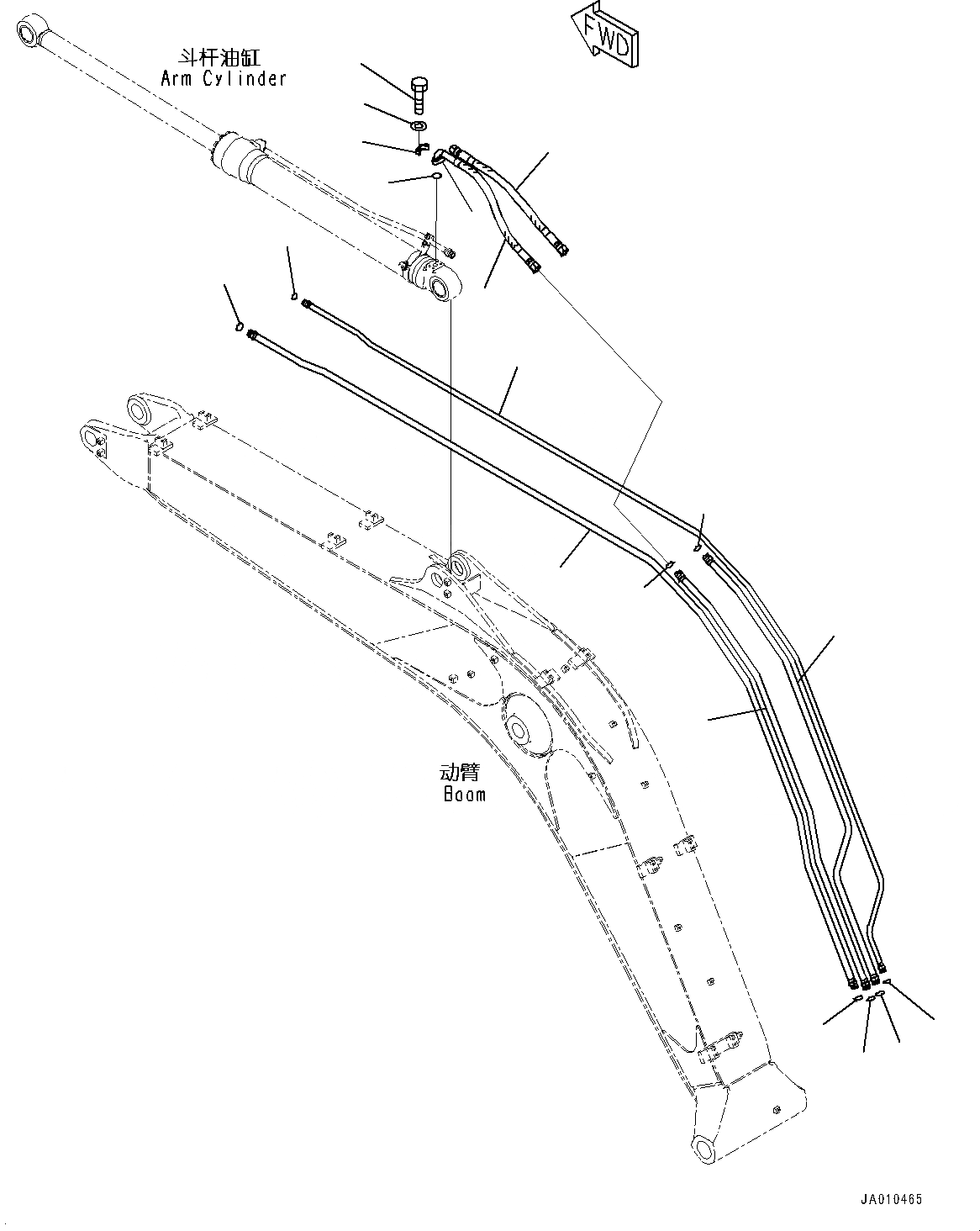 FWD

斗杆油缸
Arm Cylinder

动臂
Boom

JA010465