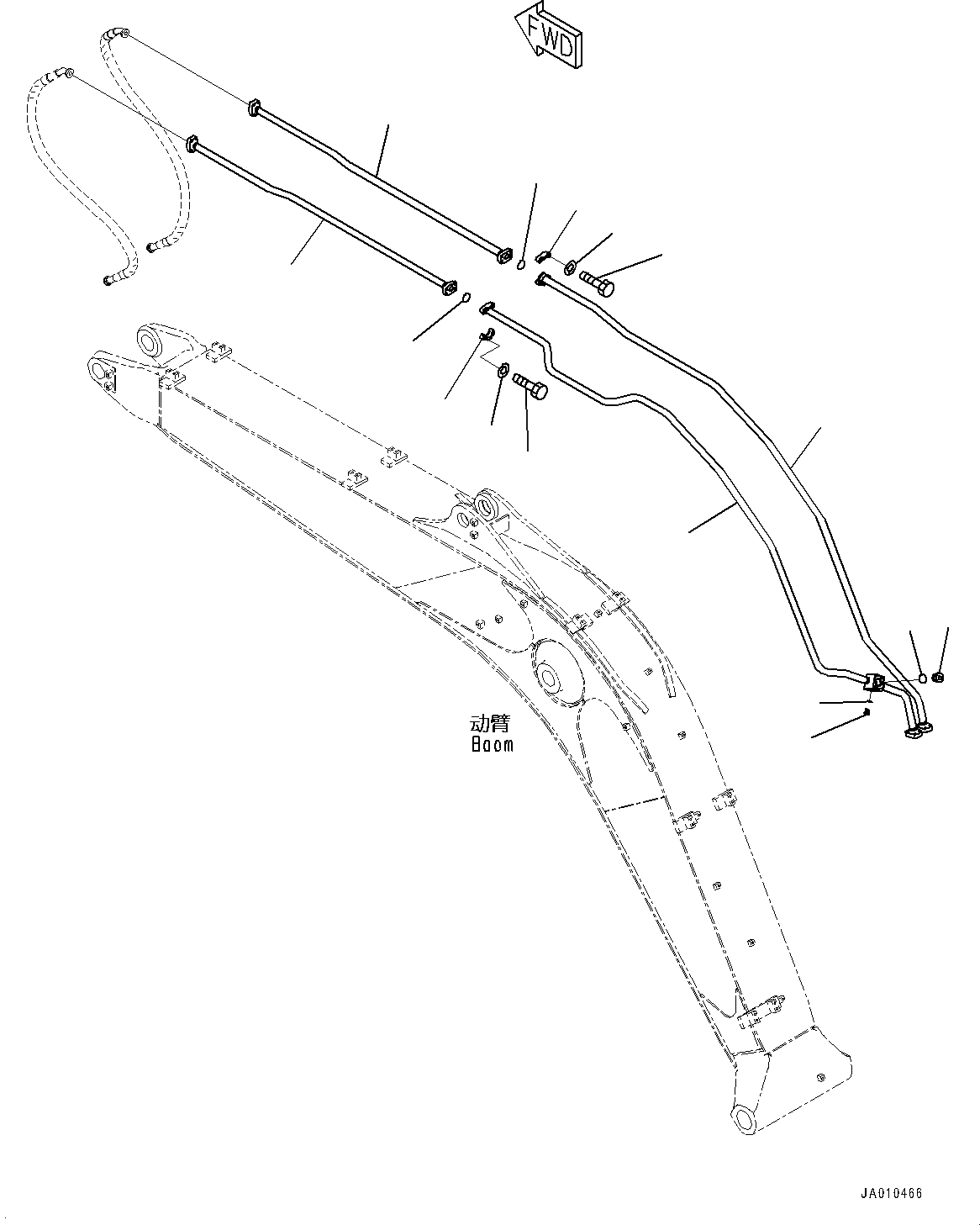 FWD

动臂
Boom

JA010466