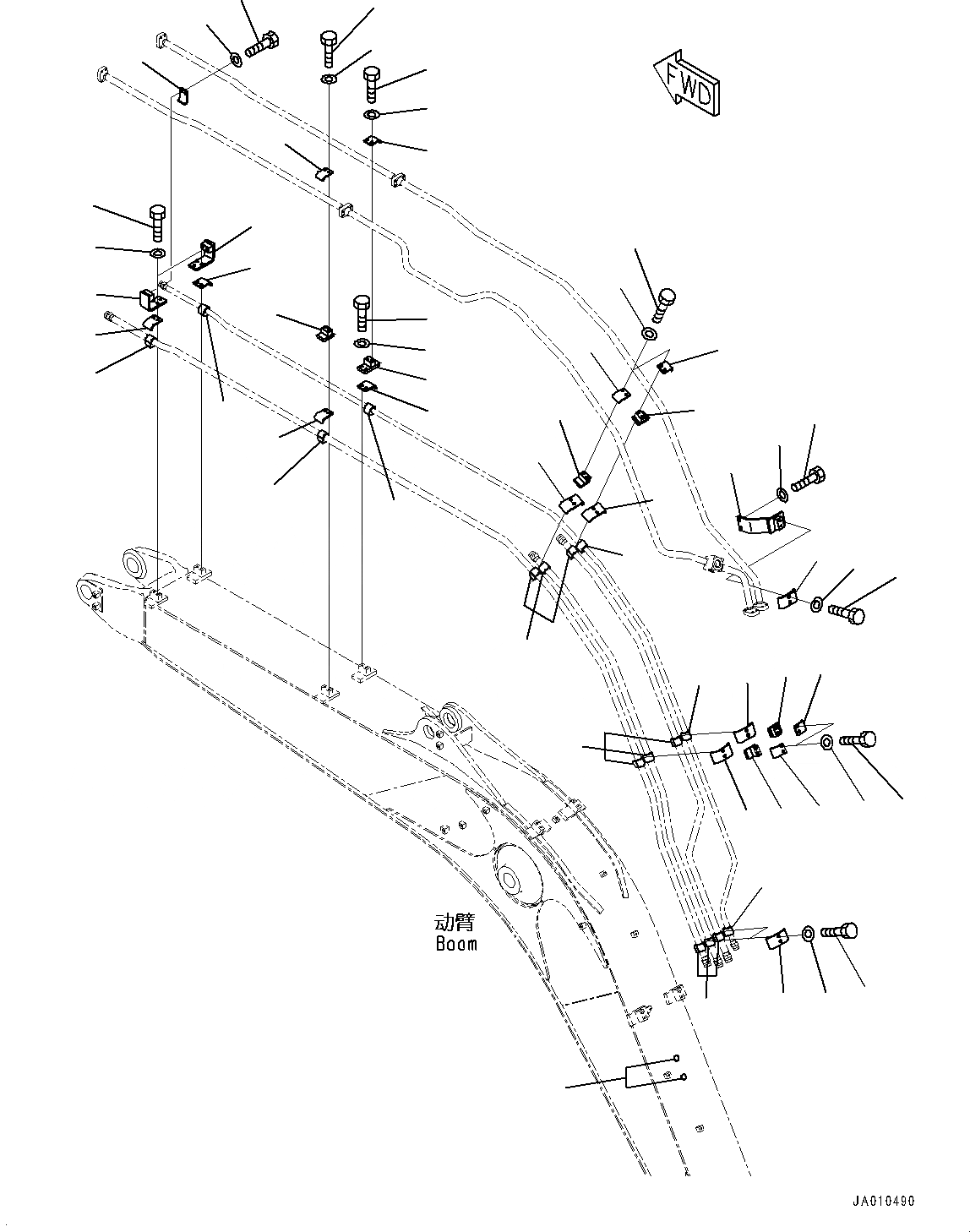 FWD

动臂
Boom

JA010490