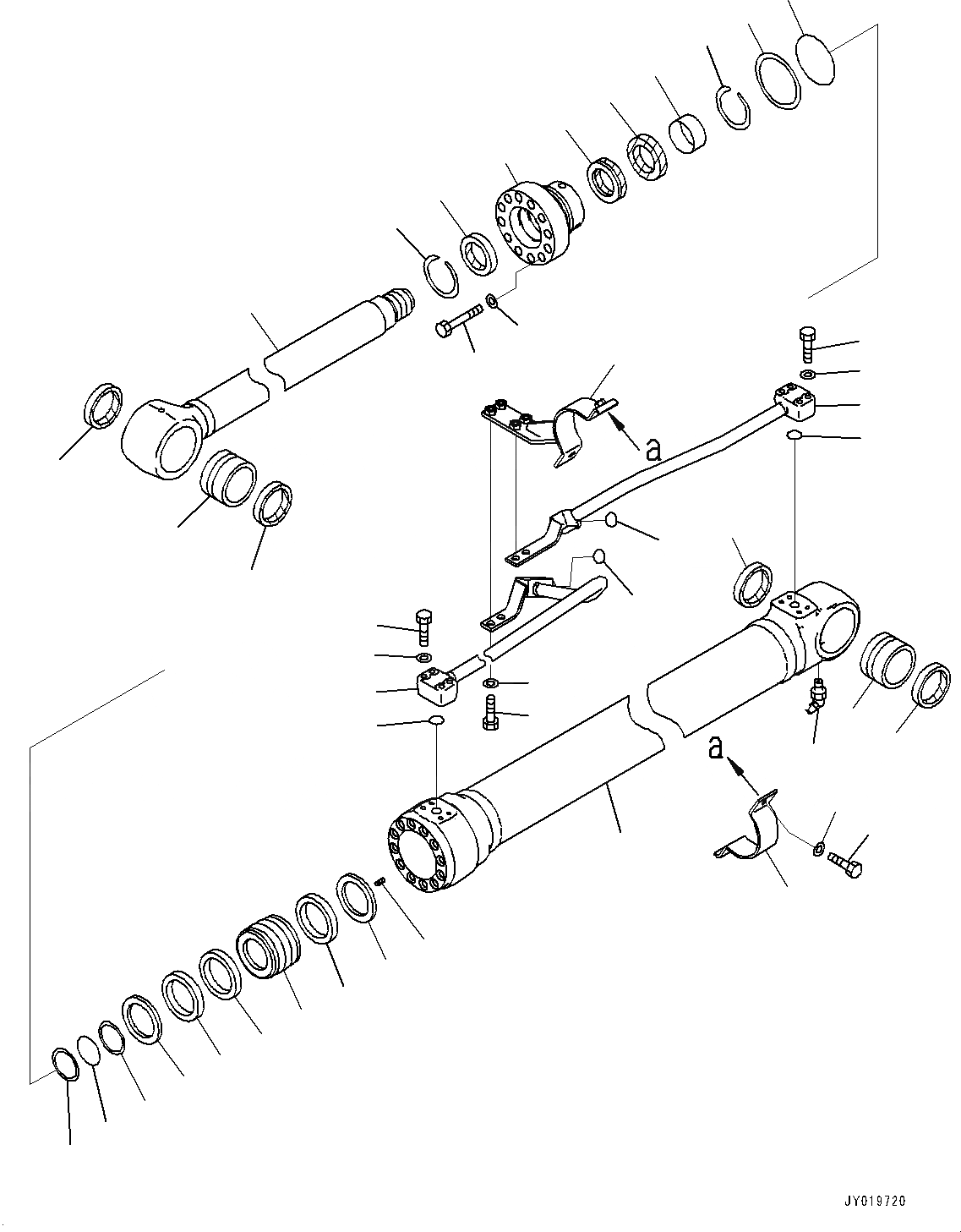 a

a

JY019720