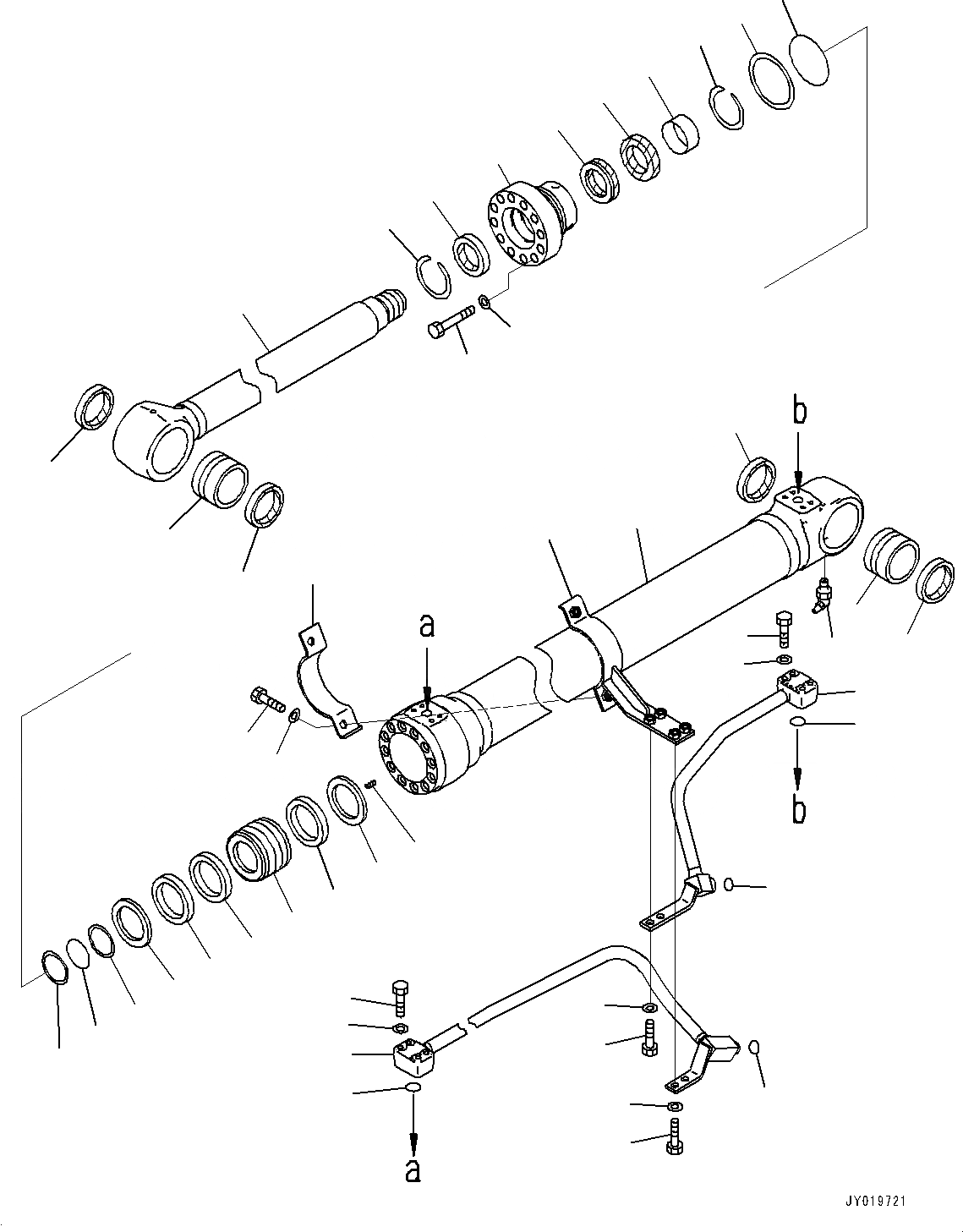 b
a
b
a
JY019721