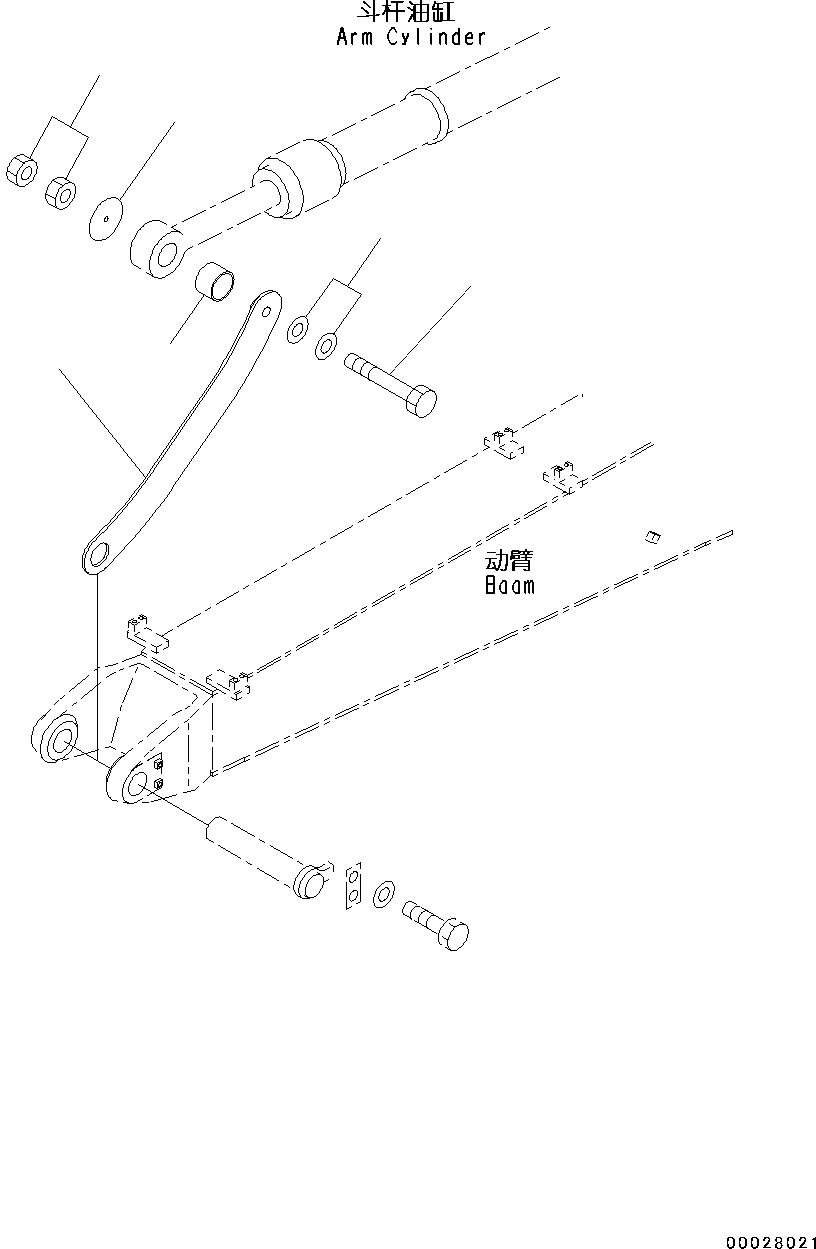 斗杆油缸
Arm Cylinder

动臂
Boom

00028021