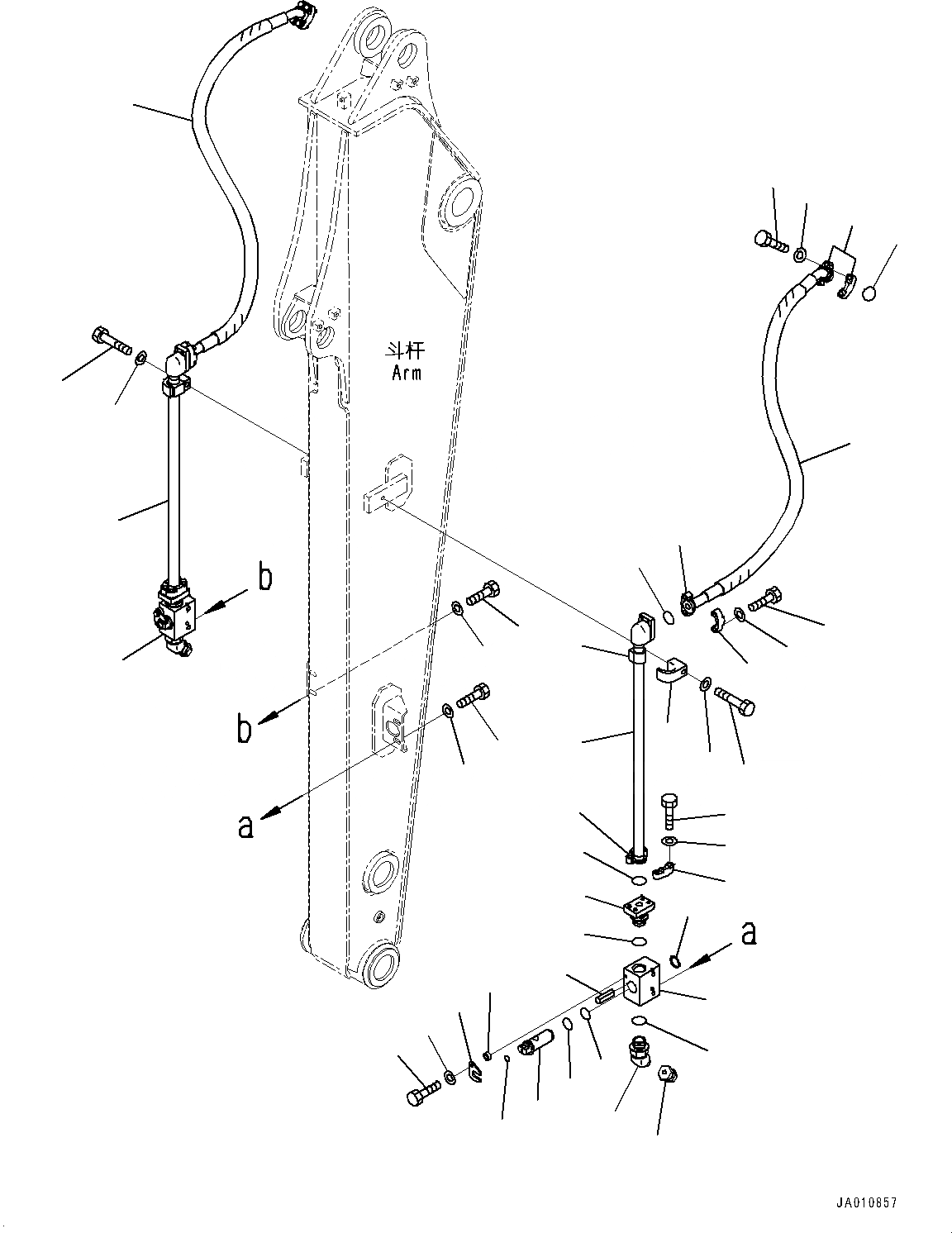 斗杆
Arm

b

b

a

a

JA010857