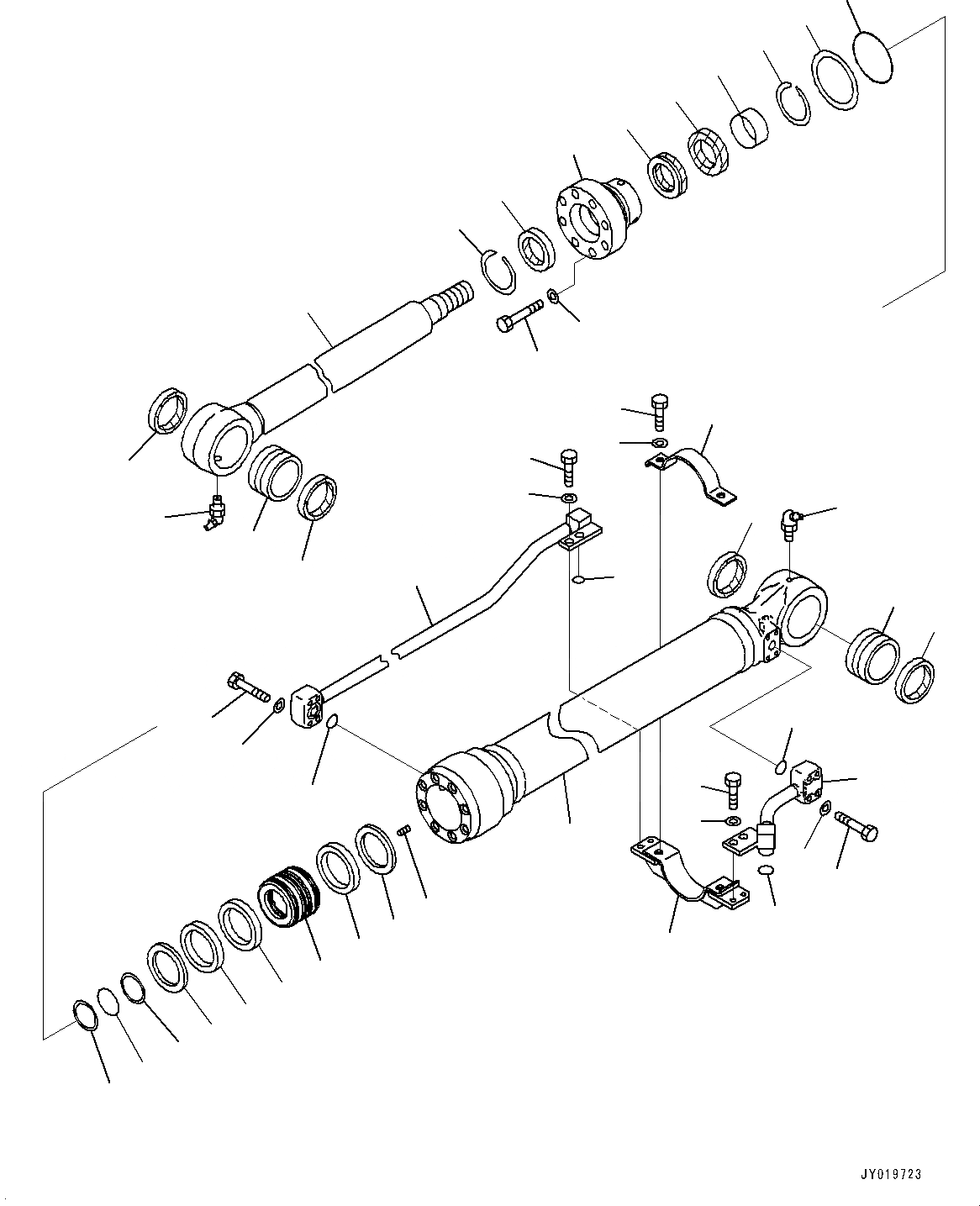 JY019723