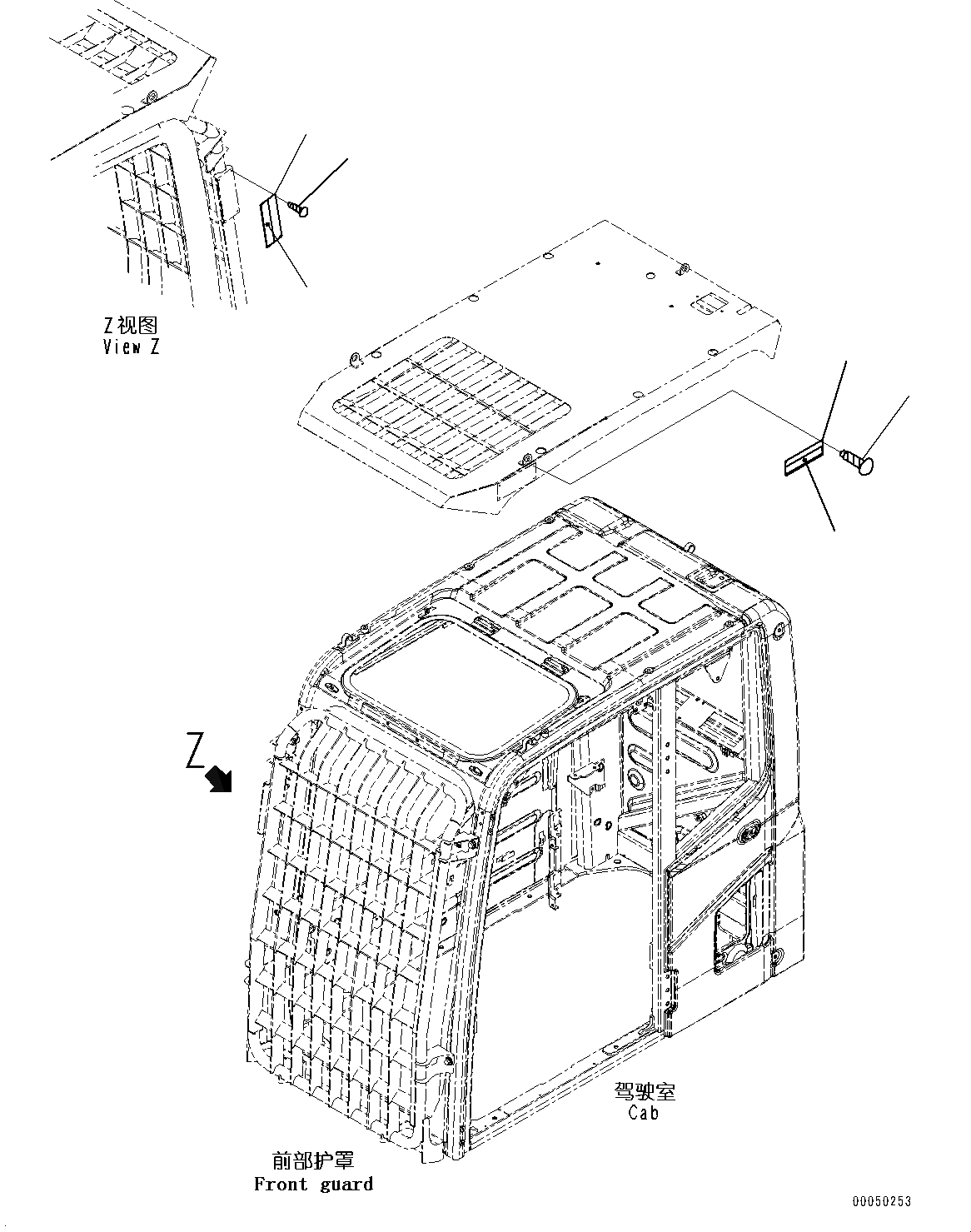 Z视图
View Z

Z

驾驶室
Cab

前部护罩
Front guard

00050253