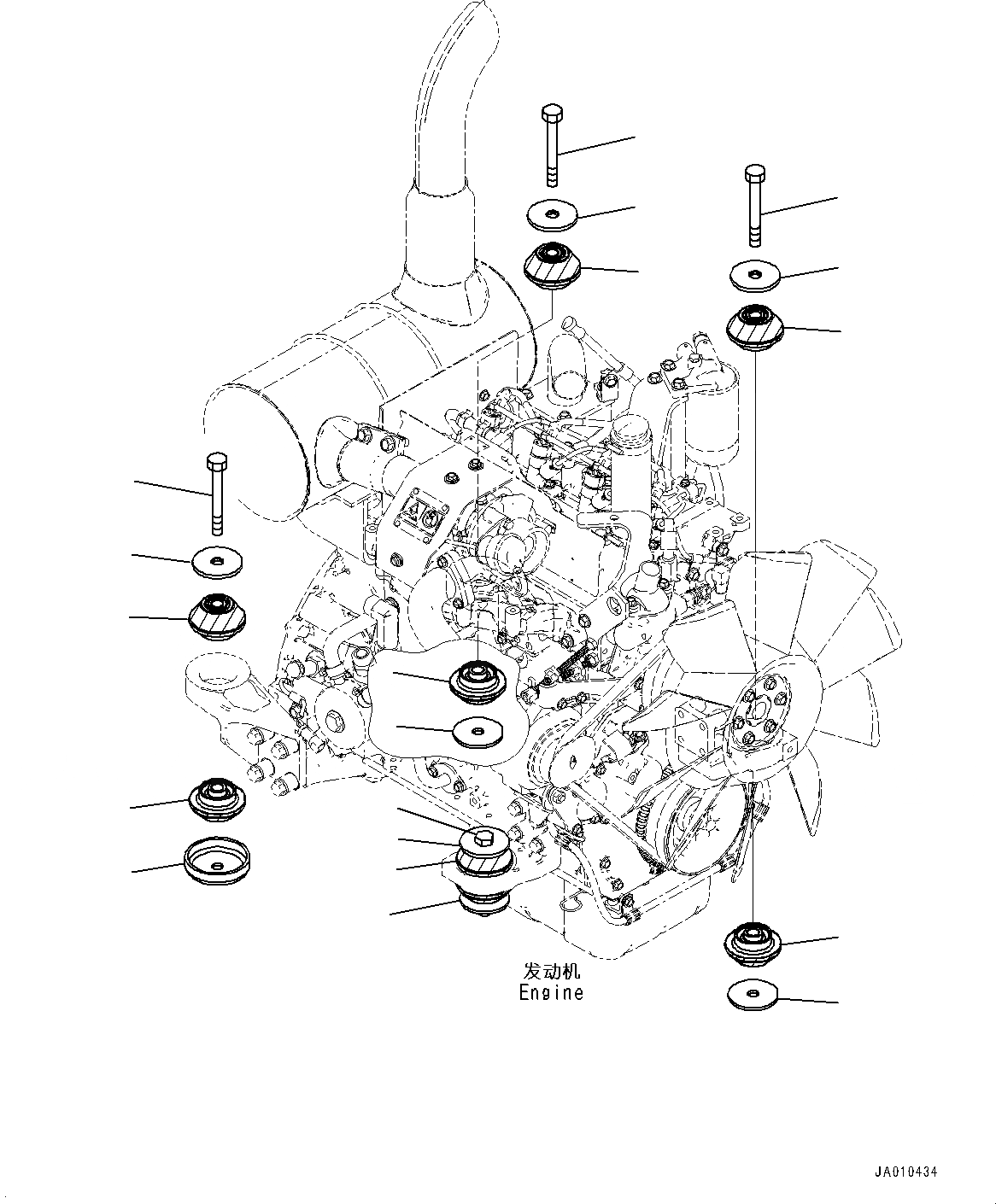 发动机
Engine

JA010434