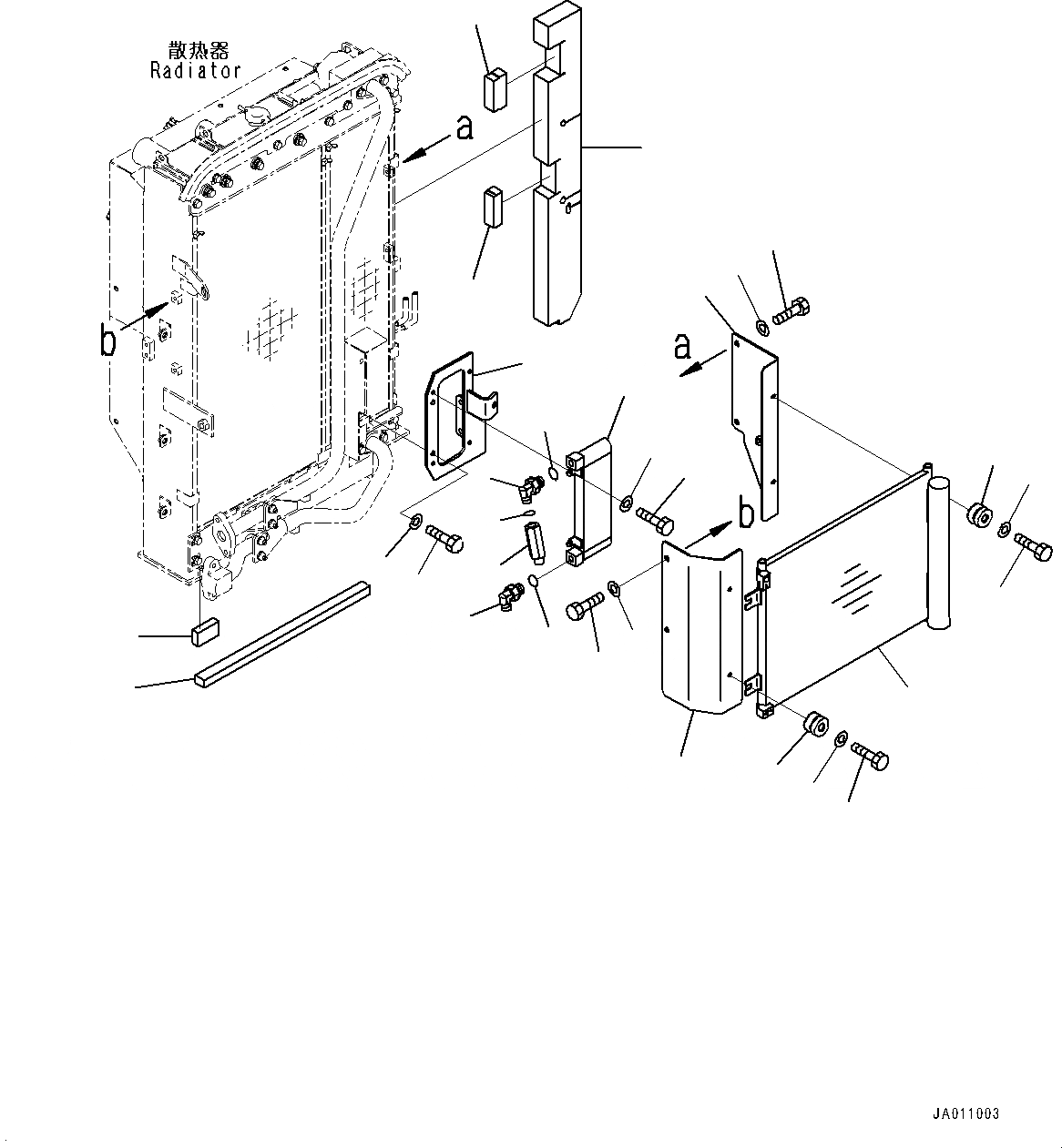 散热器
Radiator

a

b

a

b

JA011003