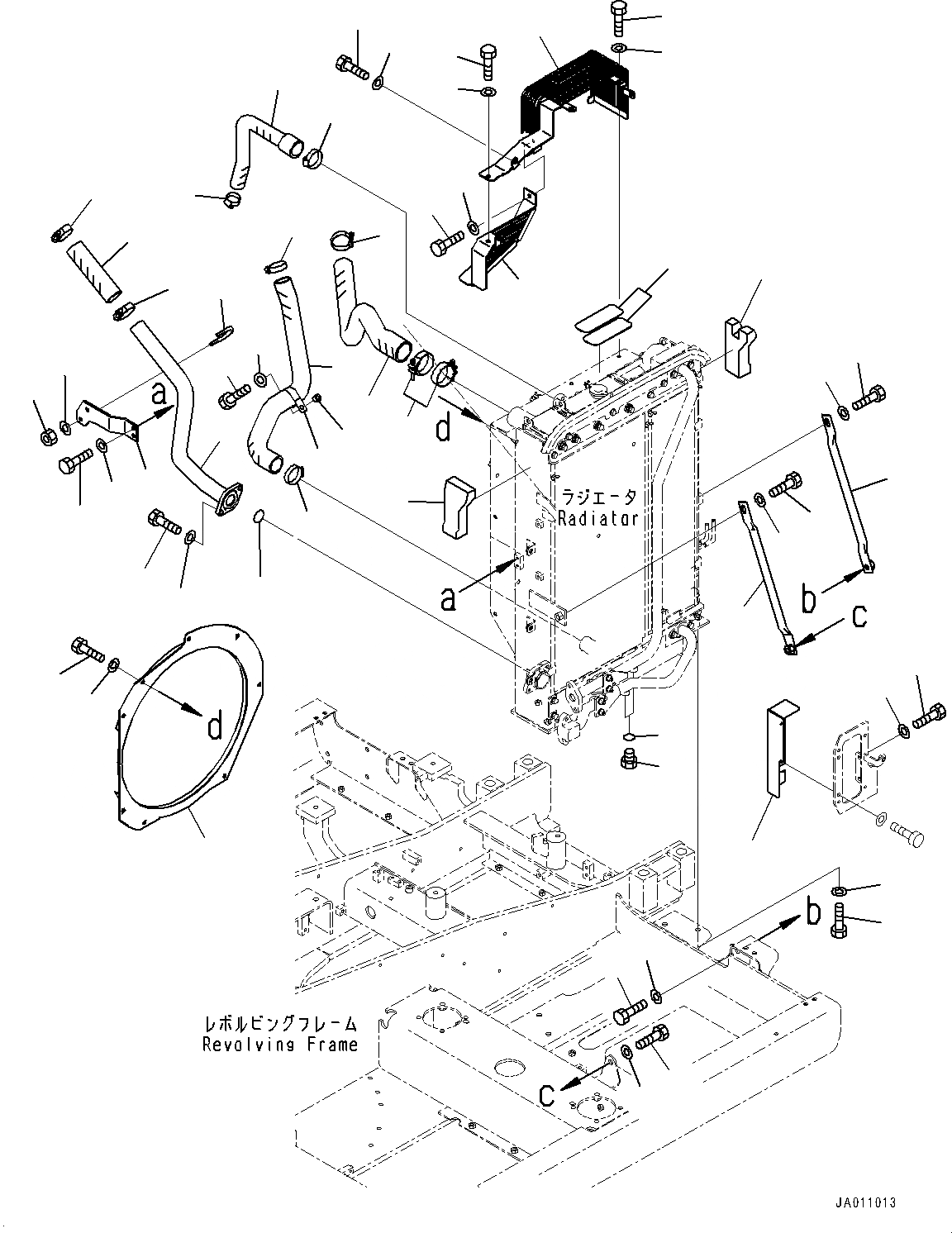 a
d
ラジエータ
Radiator
a
b
c
d
b
レボルビングフレーム
Revolving Frame
c
JA011013