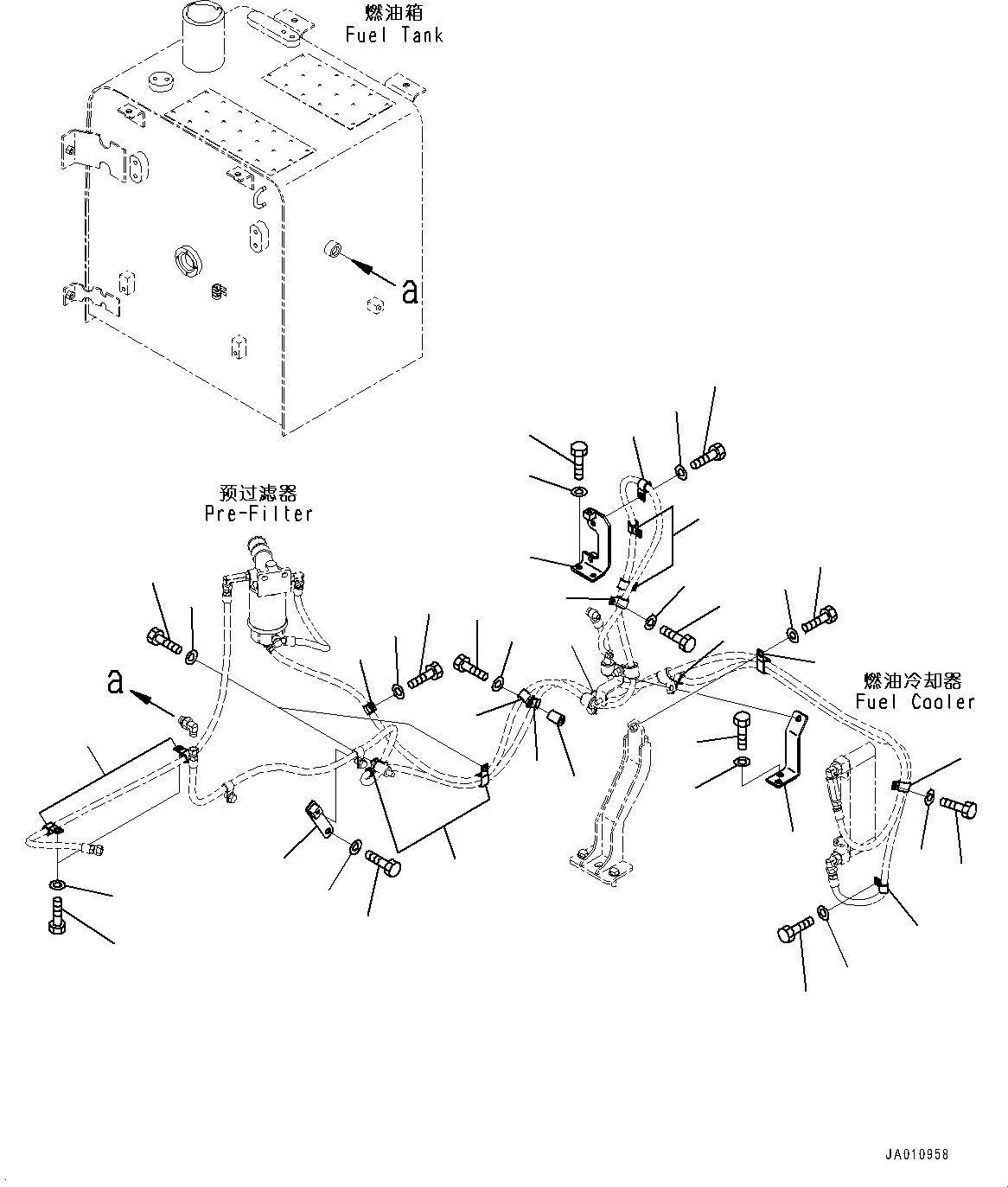 燃油箱
Fuel Tank

a

预过滤器
Pre-Filter

a

燃油冷却器
Fuel Cooler

JA010958