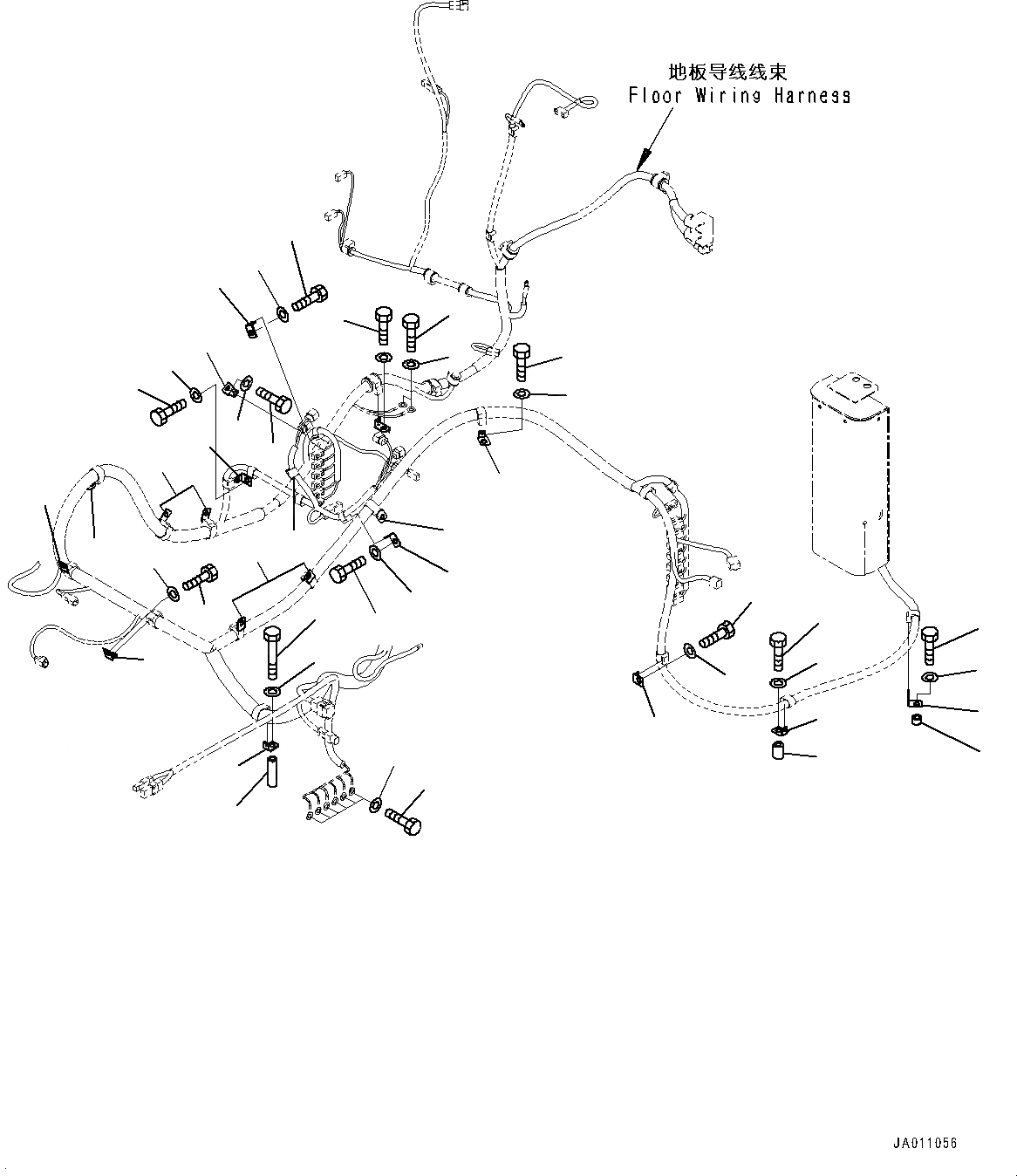 地板导线线束
Floor Wiring Harness

JA011056