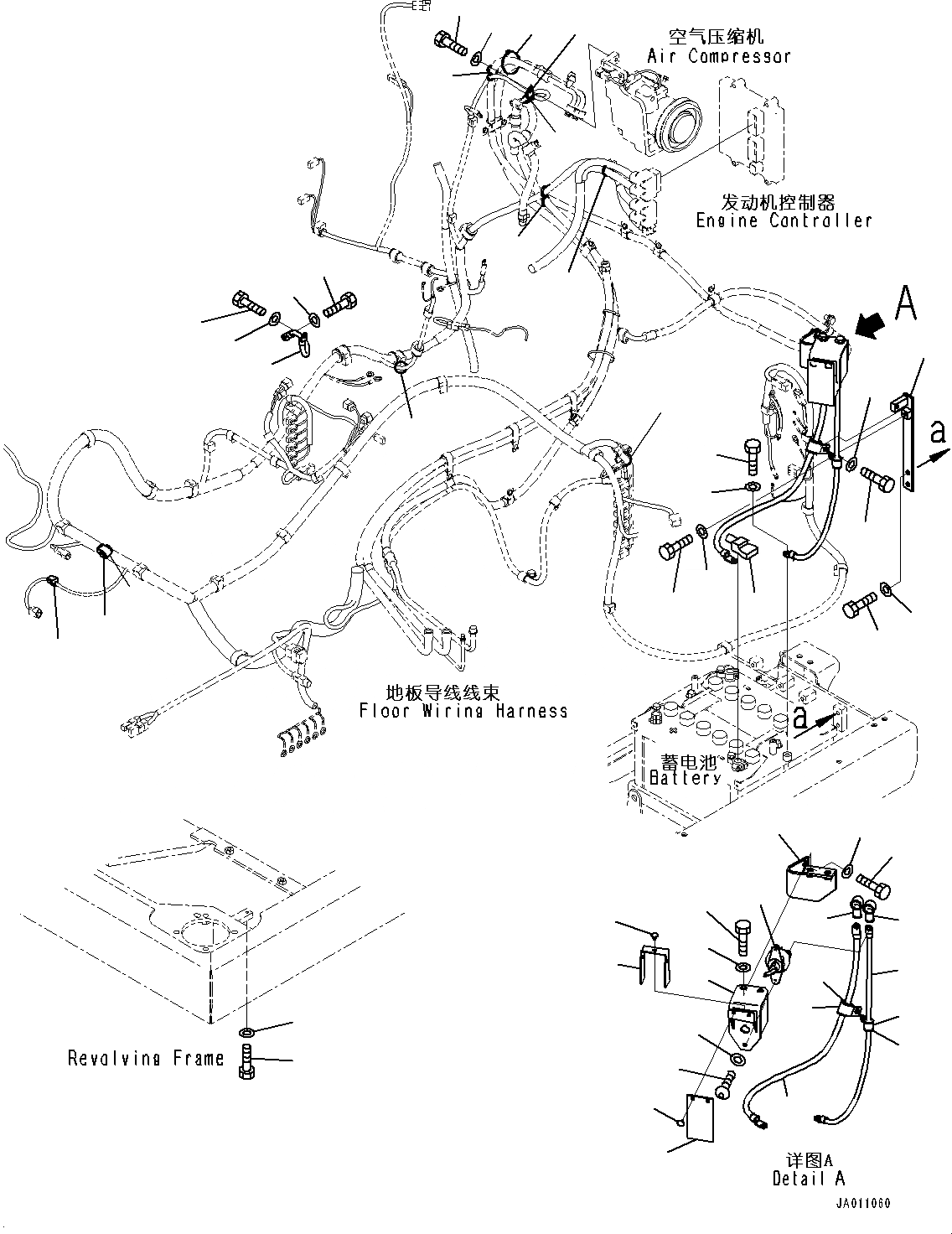 空气压缩机
Air Compressor

发动机控制器
Engine Controller

A

a

地板导线线束
Floor Wiring Harness

a

蓄电池
Battery

Revolving Frame

详图A
Detail A

JA011060