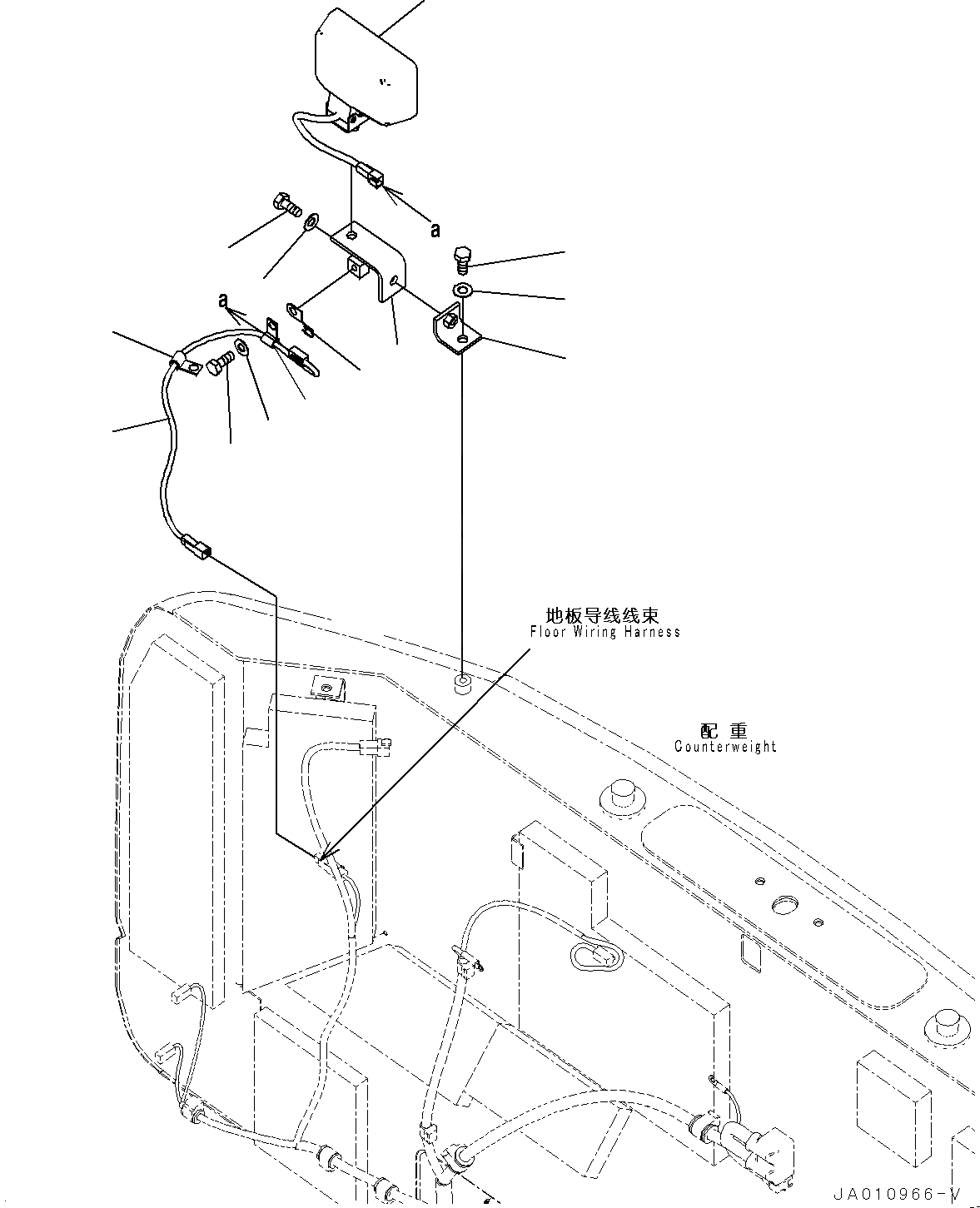 a

a

地板导线线束
Floor Wiring Harness

配 重
Counterweight

JA010966-V