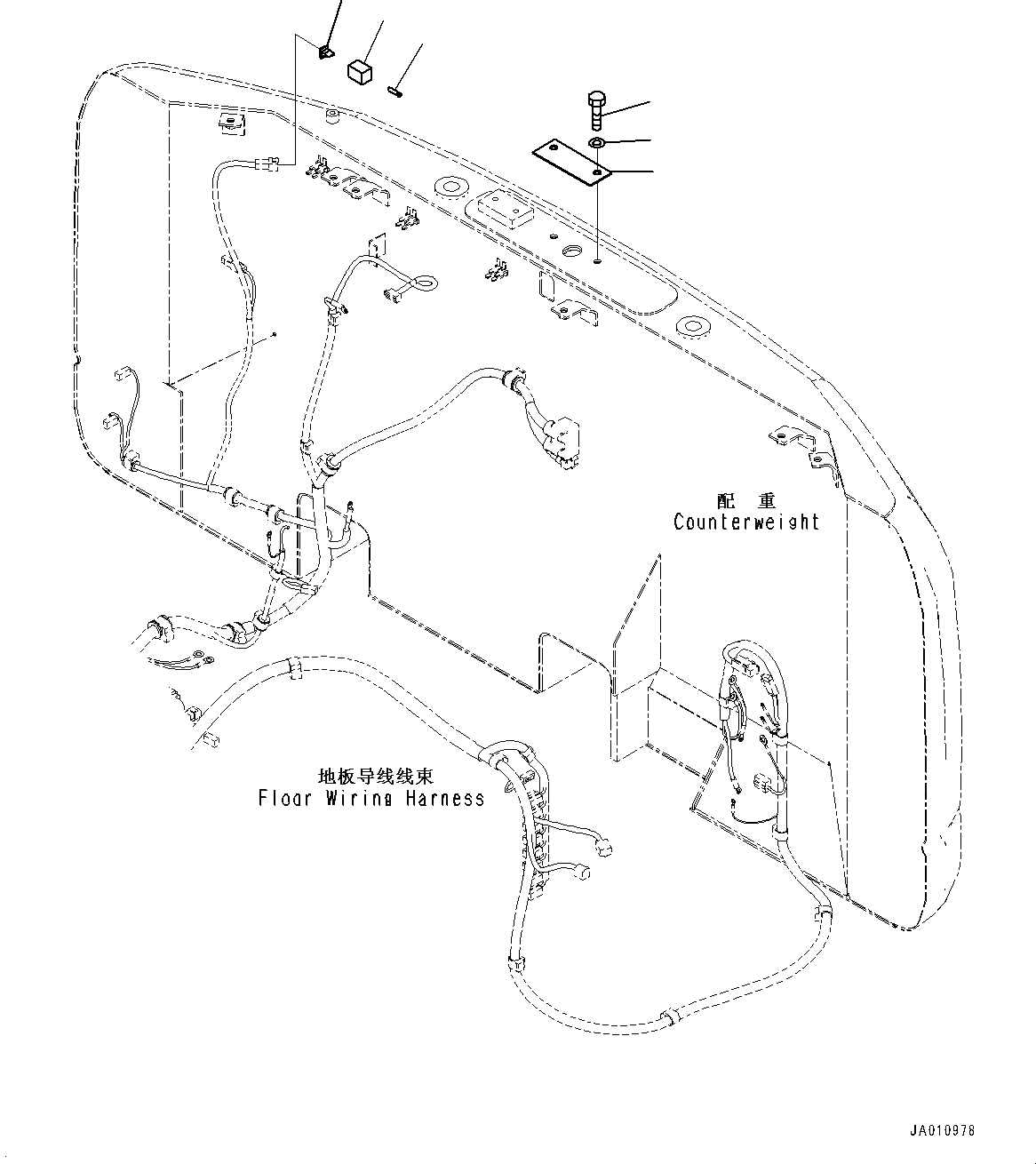 配 重
Counterweight

地板导线线束
Floor Wiring Harness

JA010978