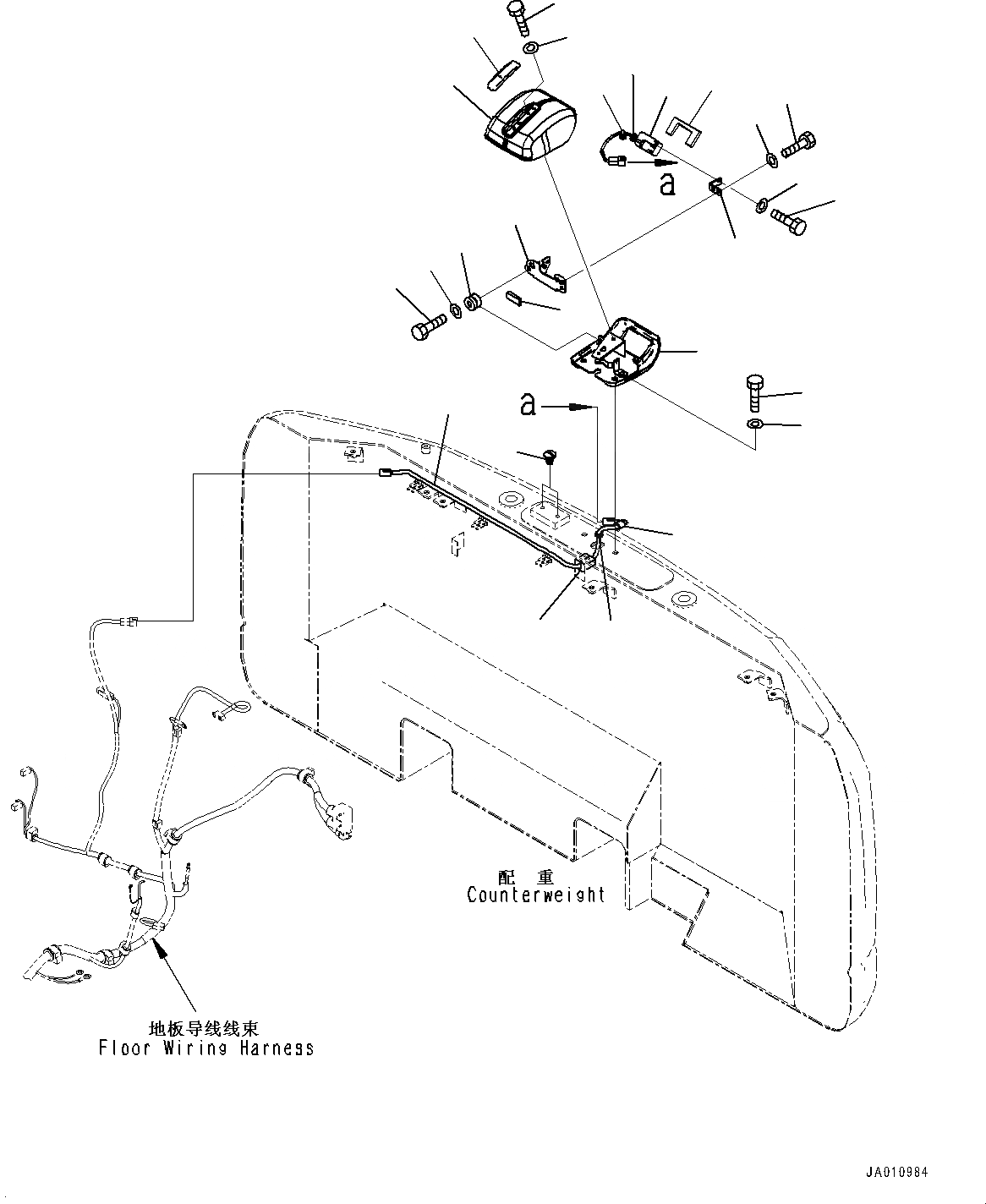 a

a

配　重
Counterweight

地板导线线束
Floor Wiring Harness

JA010984