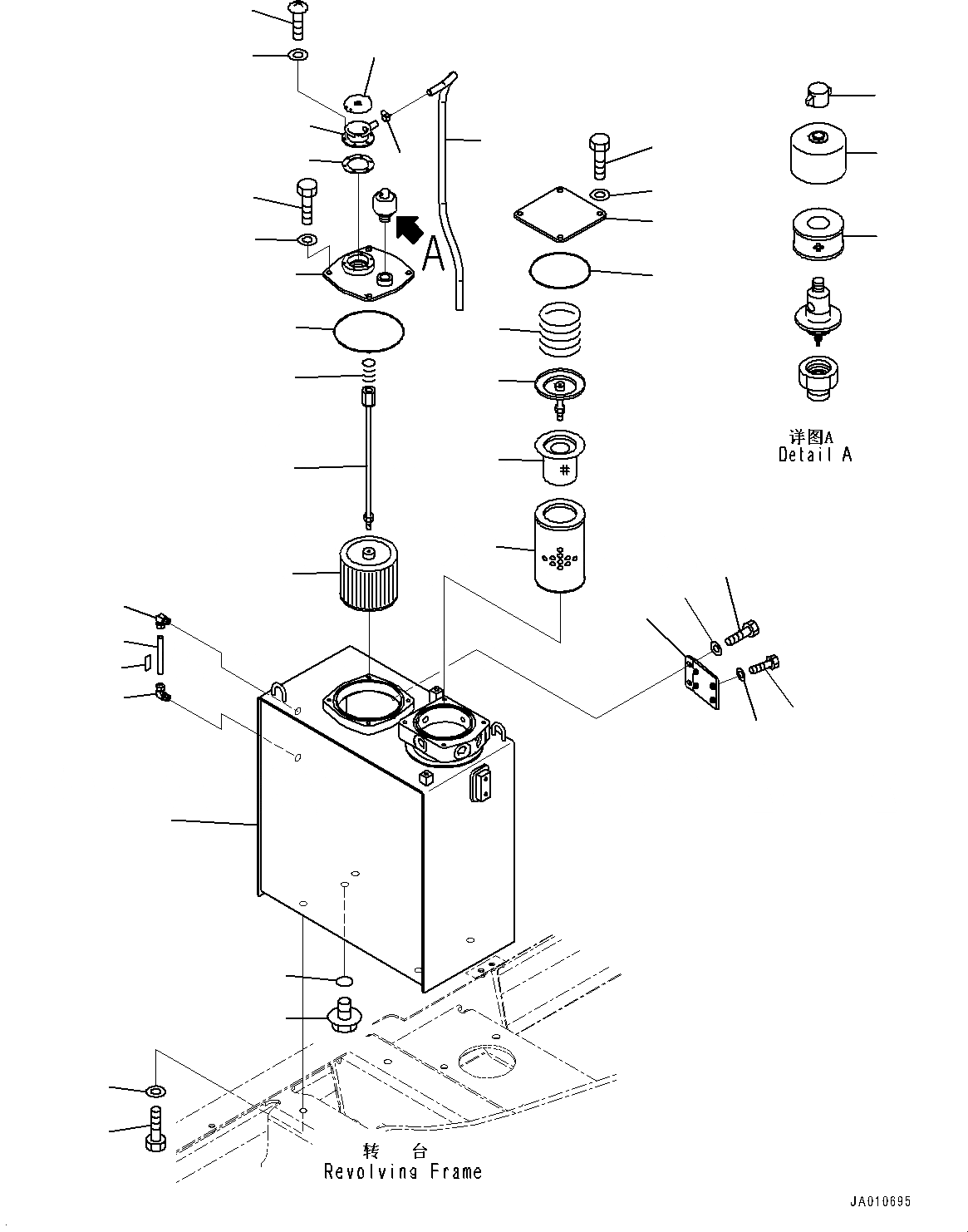 A

详图A
Detail A

转　台
Revolving Frame

JA010695