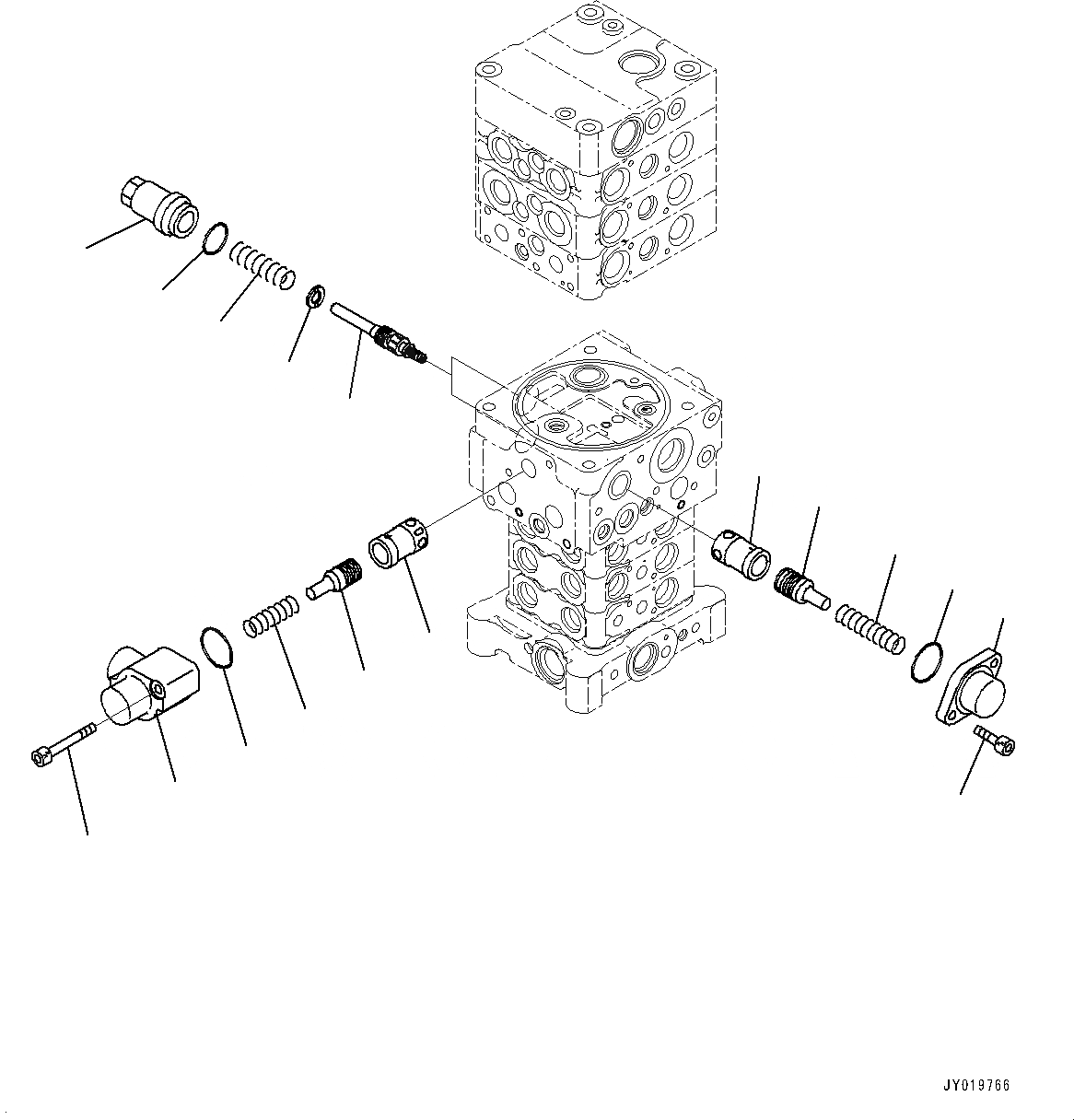 JY019766