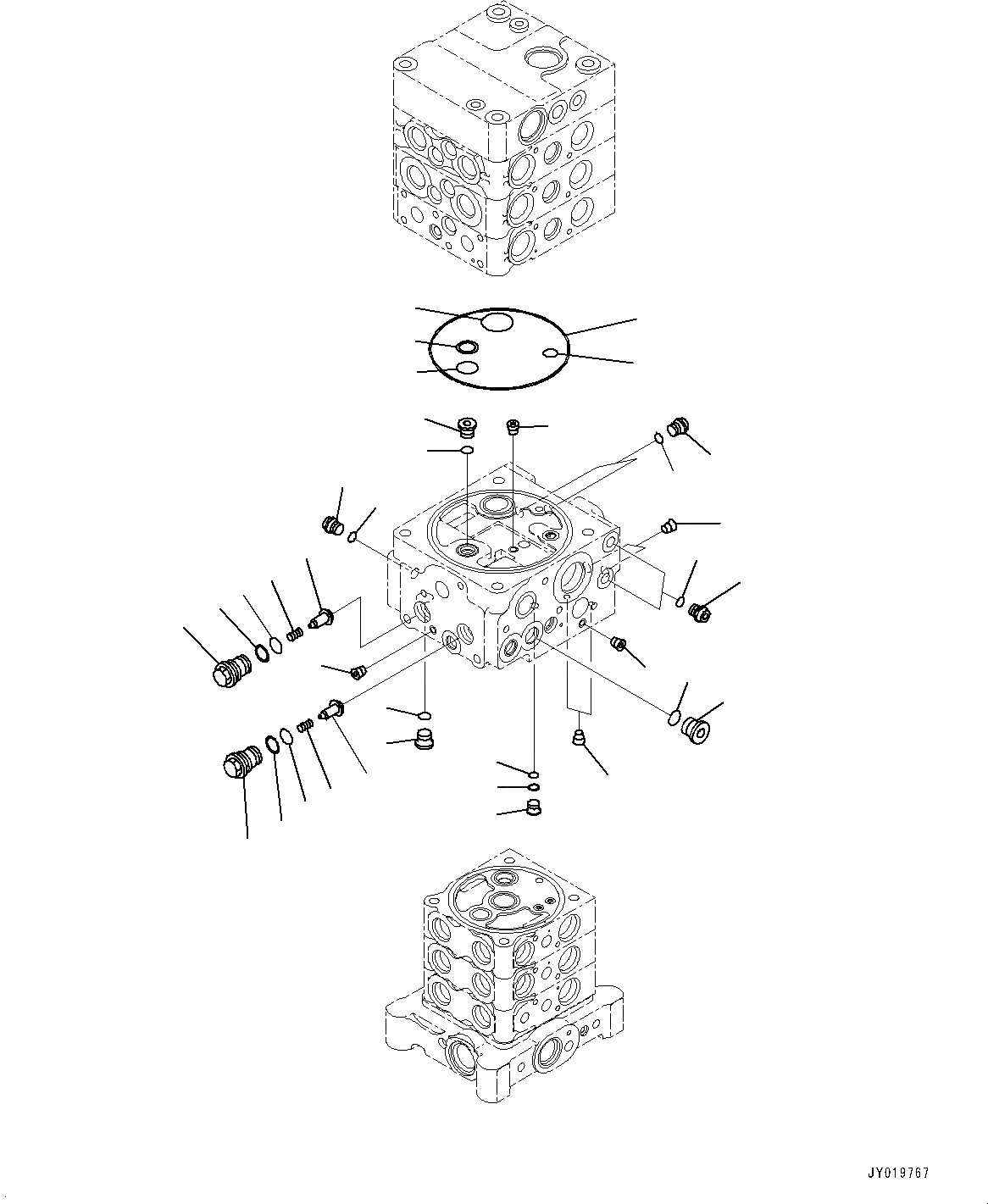 JY019767