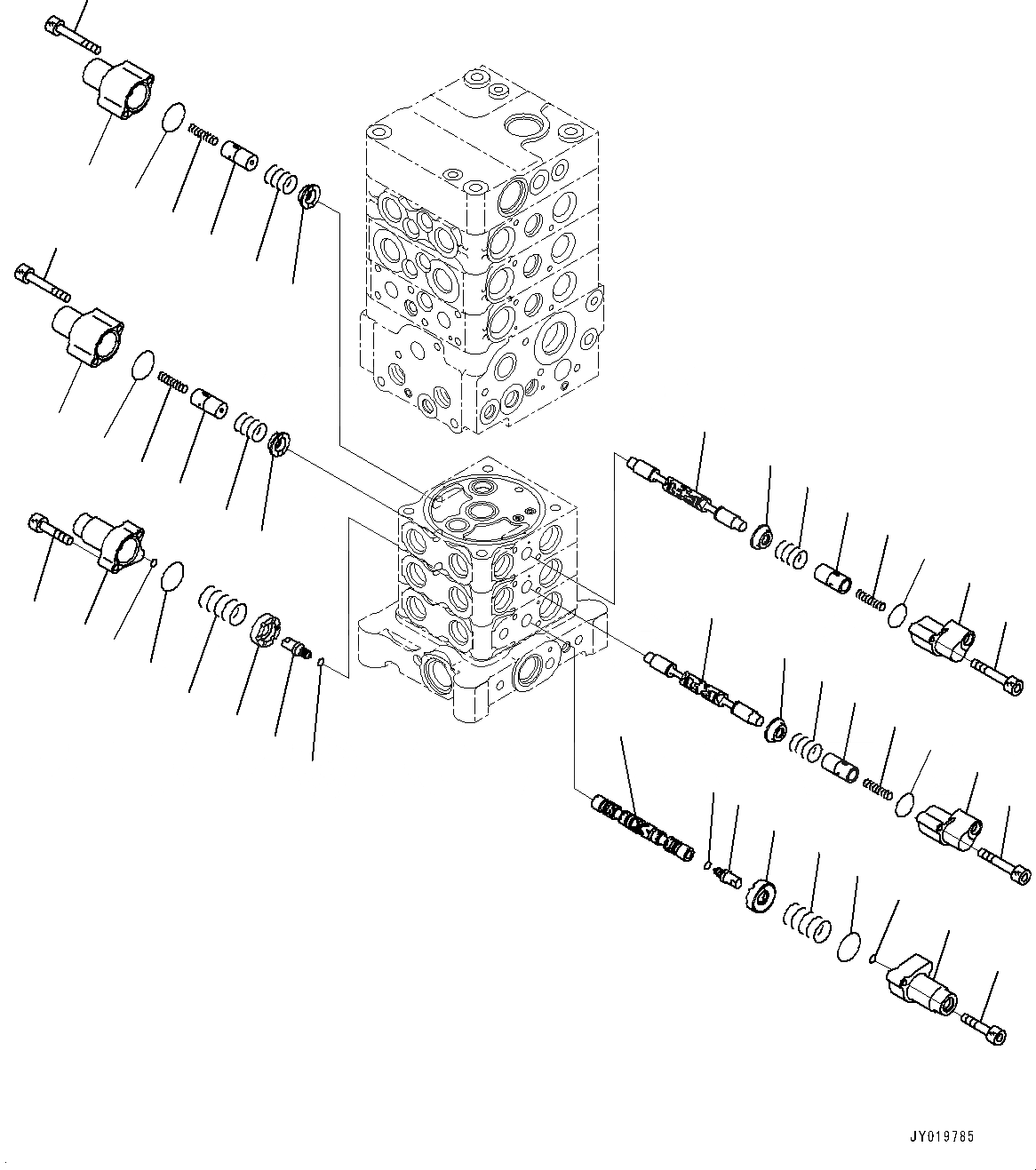 JY019785