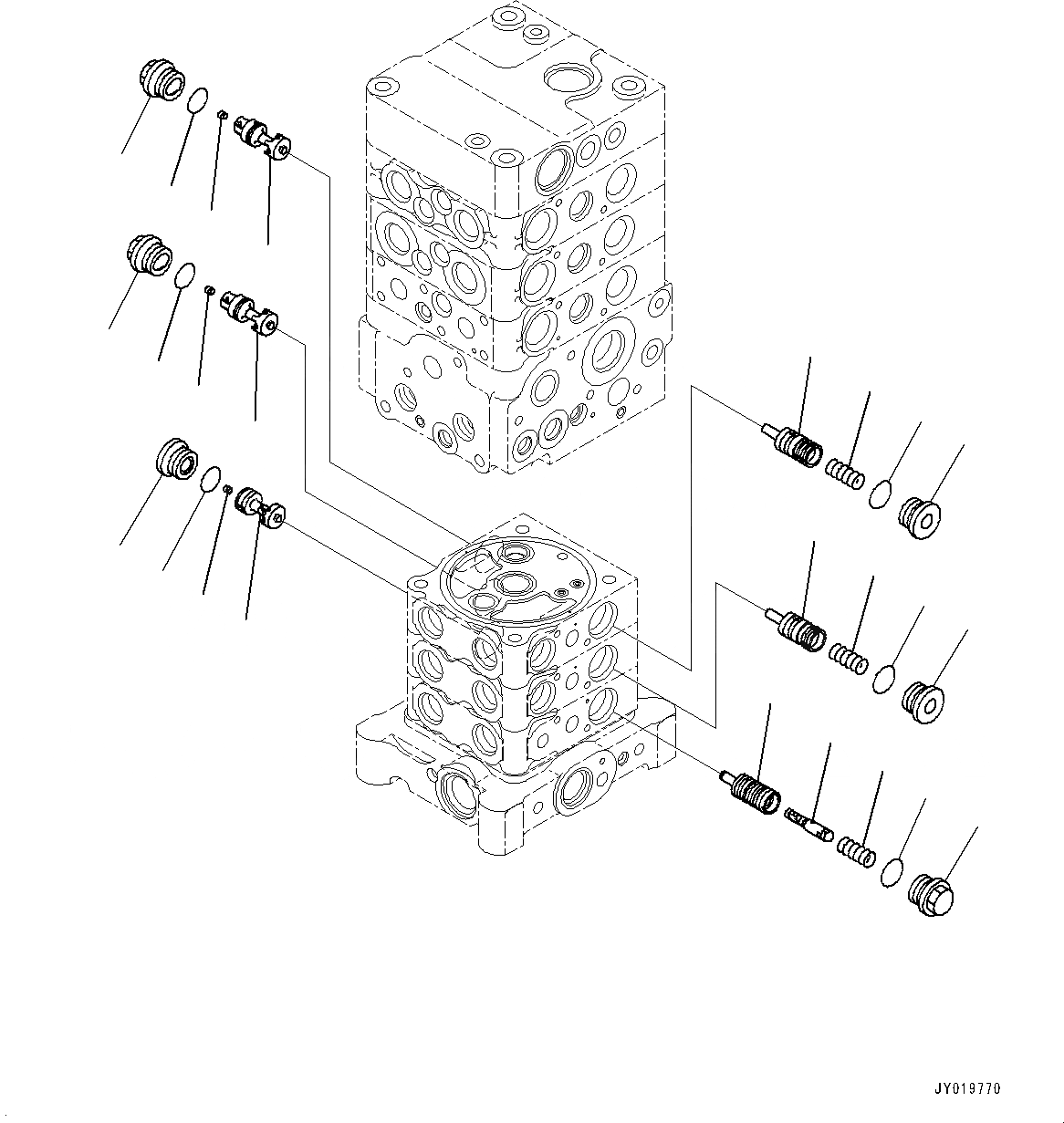 JY019770