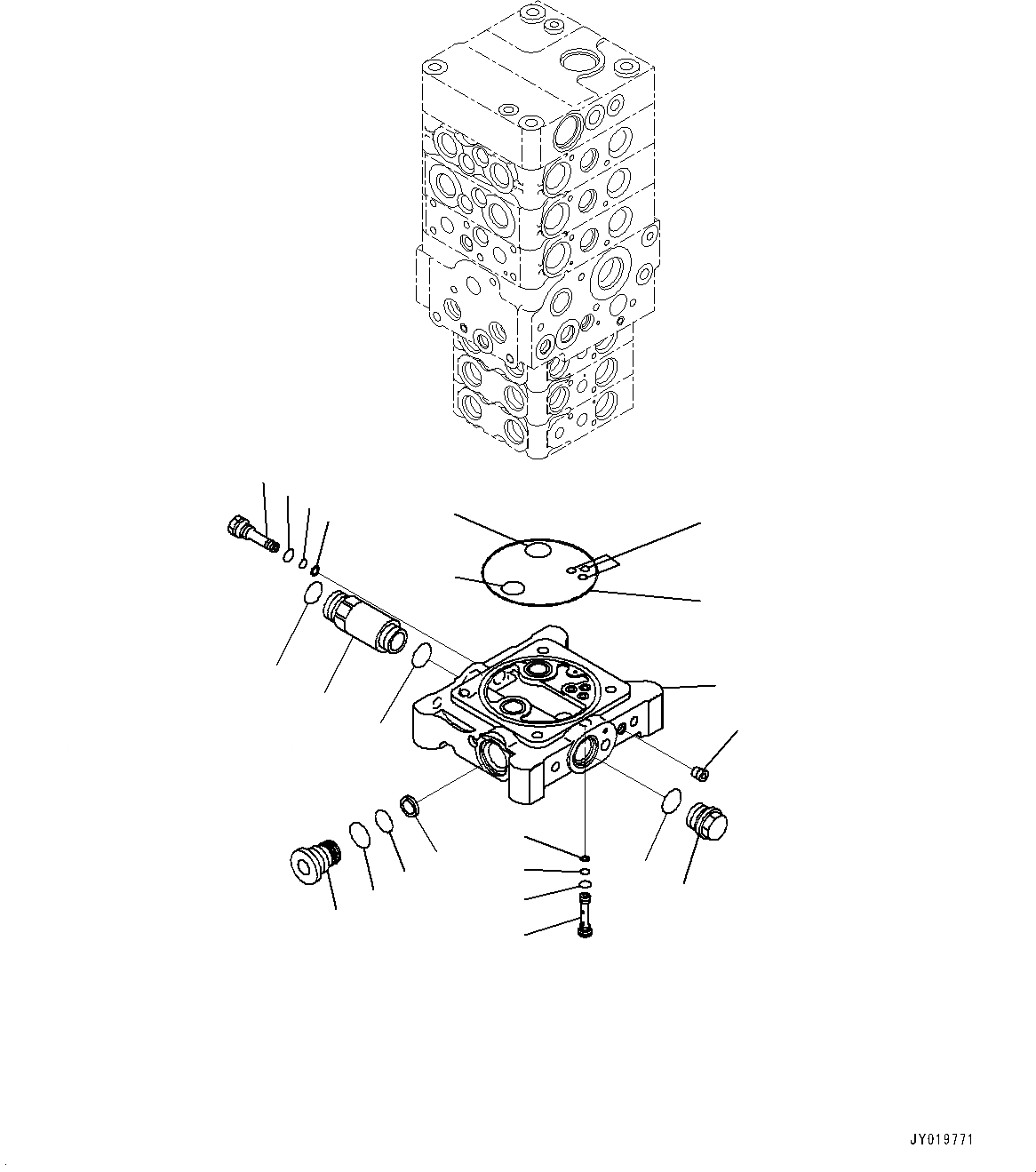 JY019771