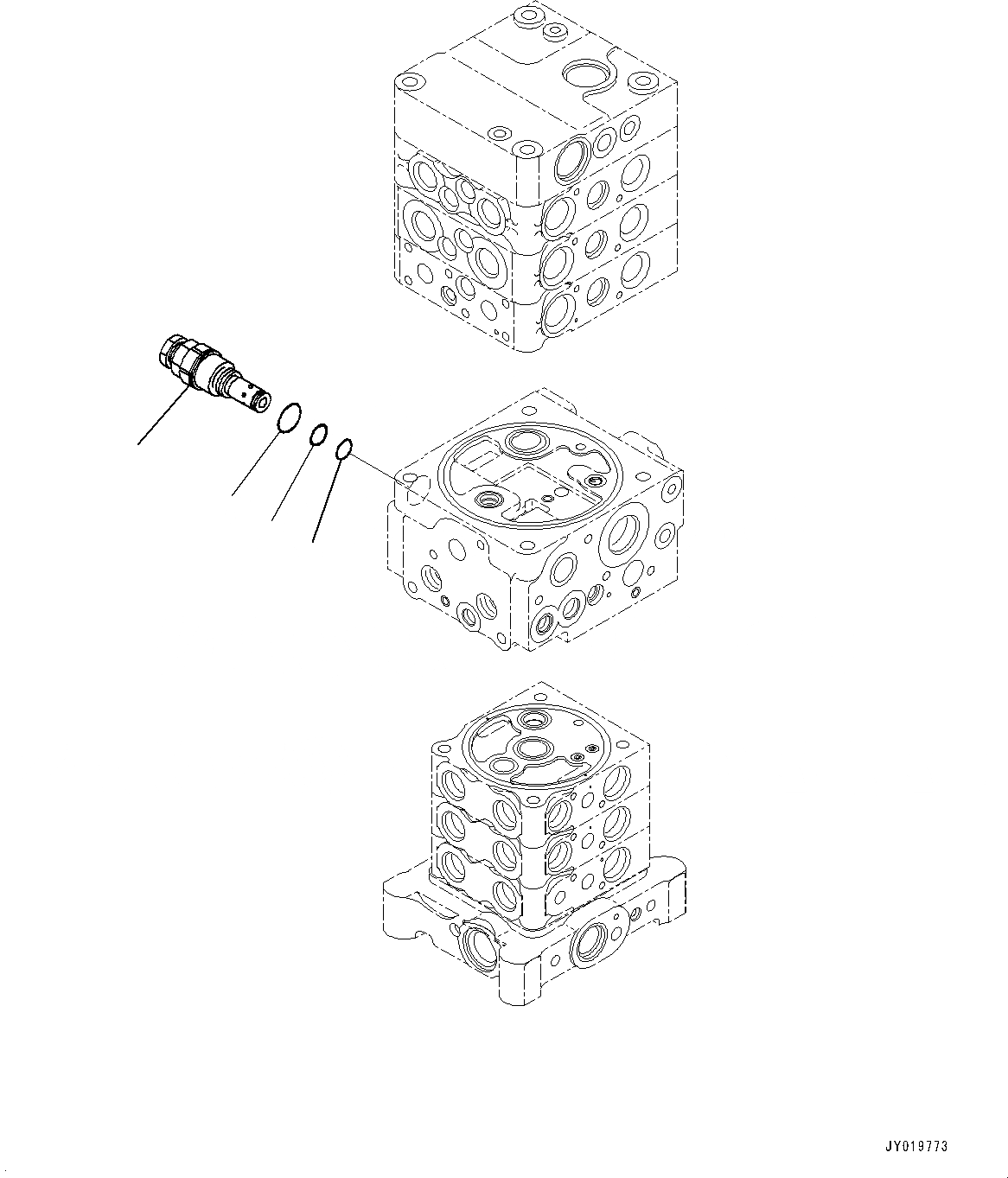 JY019773