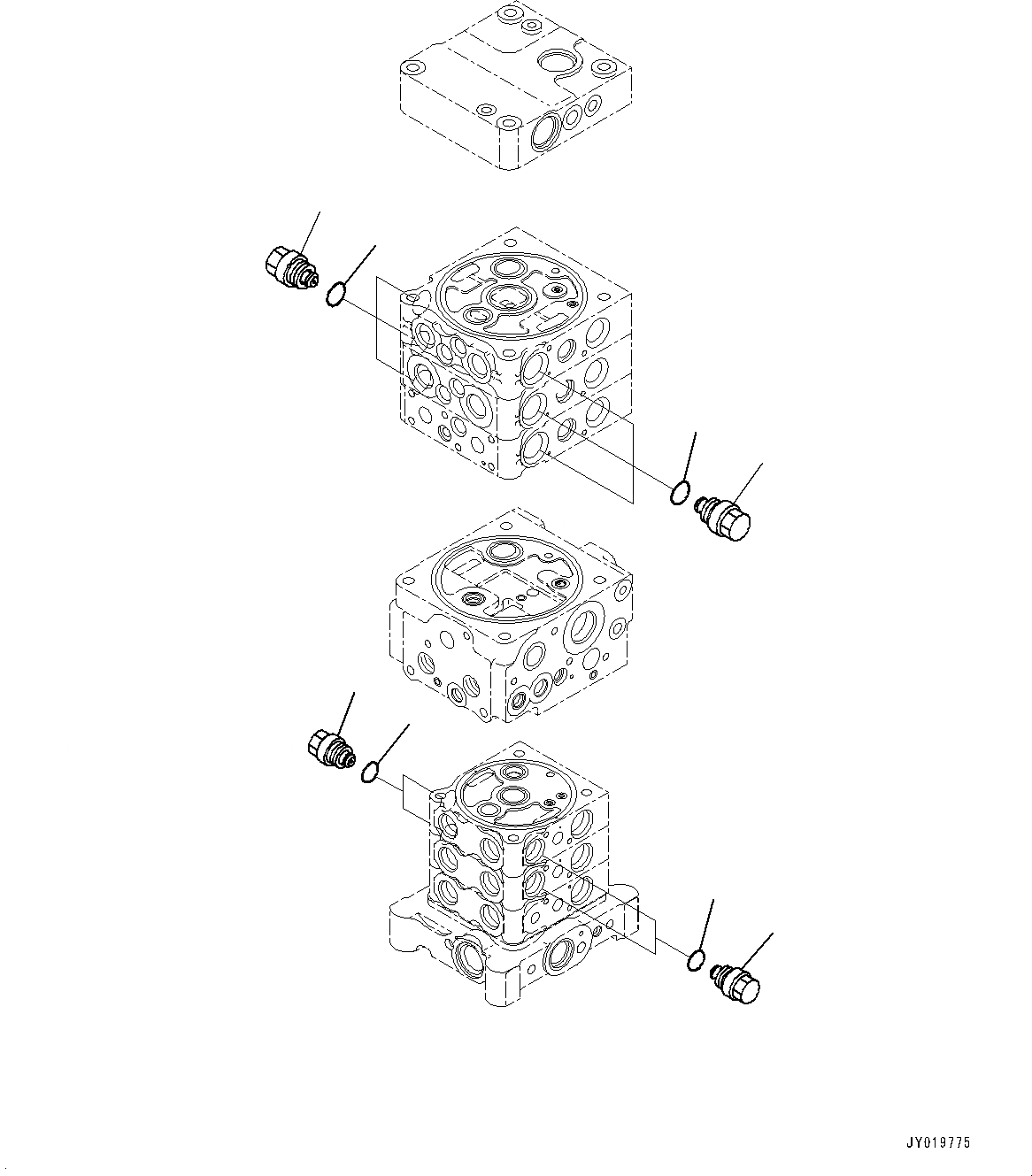 JY019775