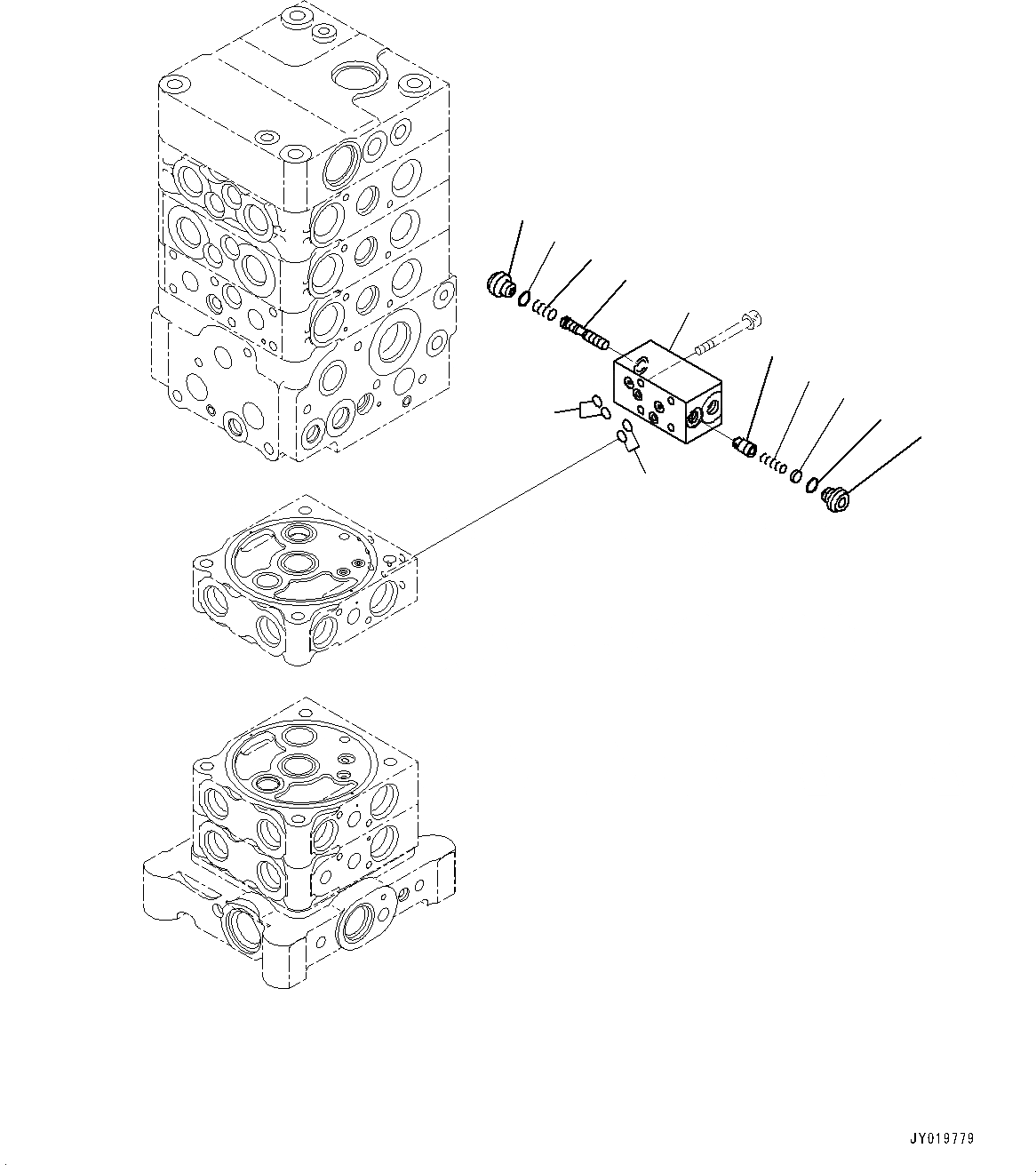 JY019779