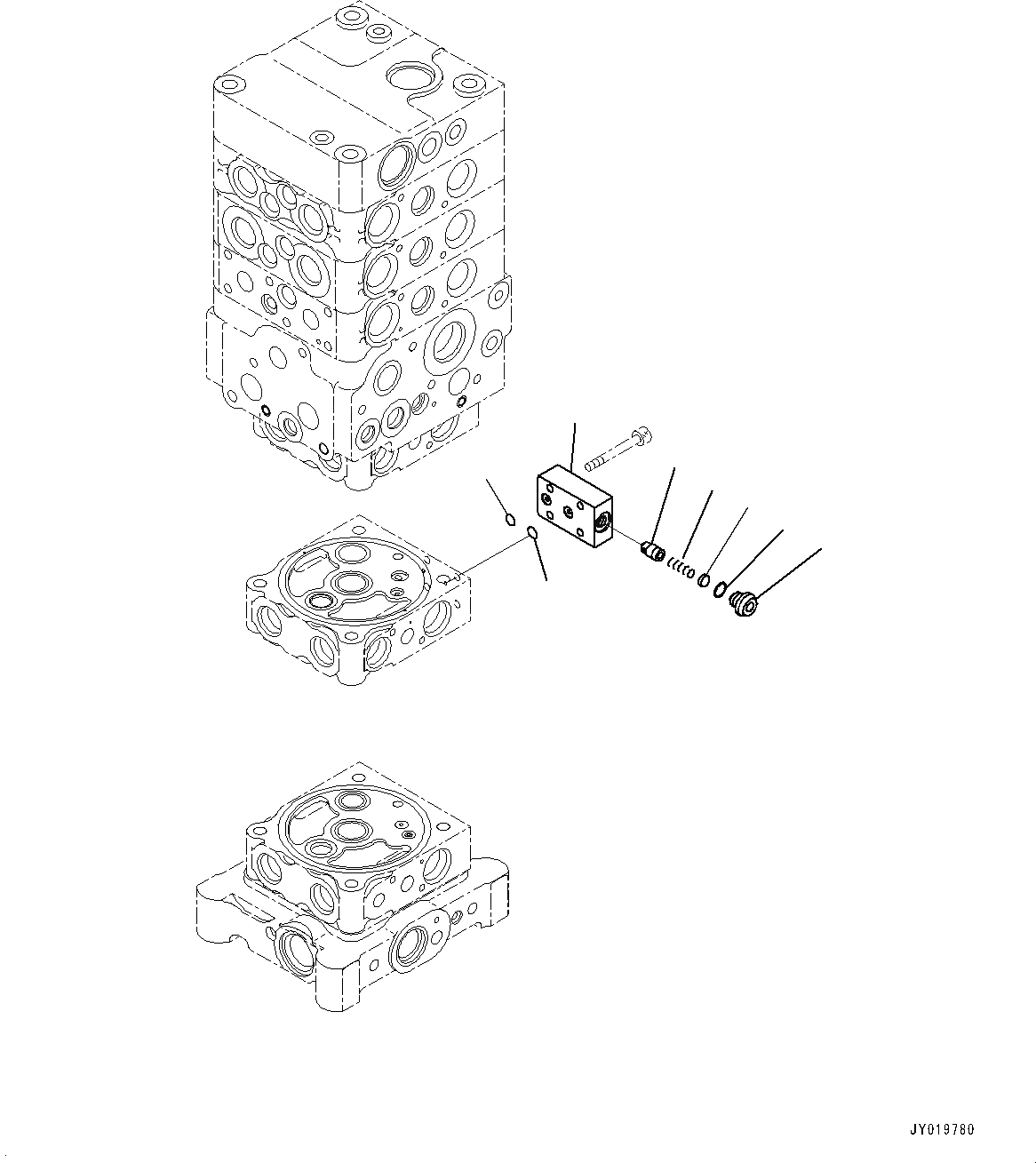 JY019780