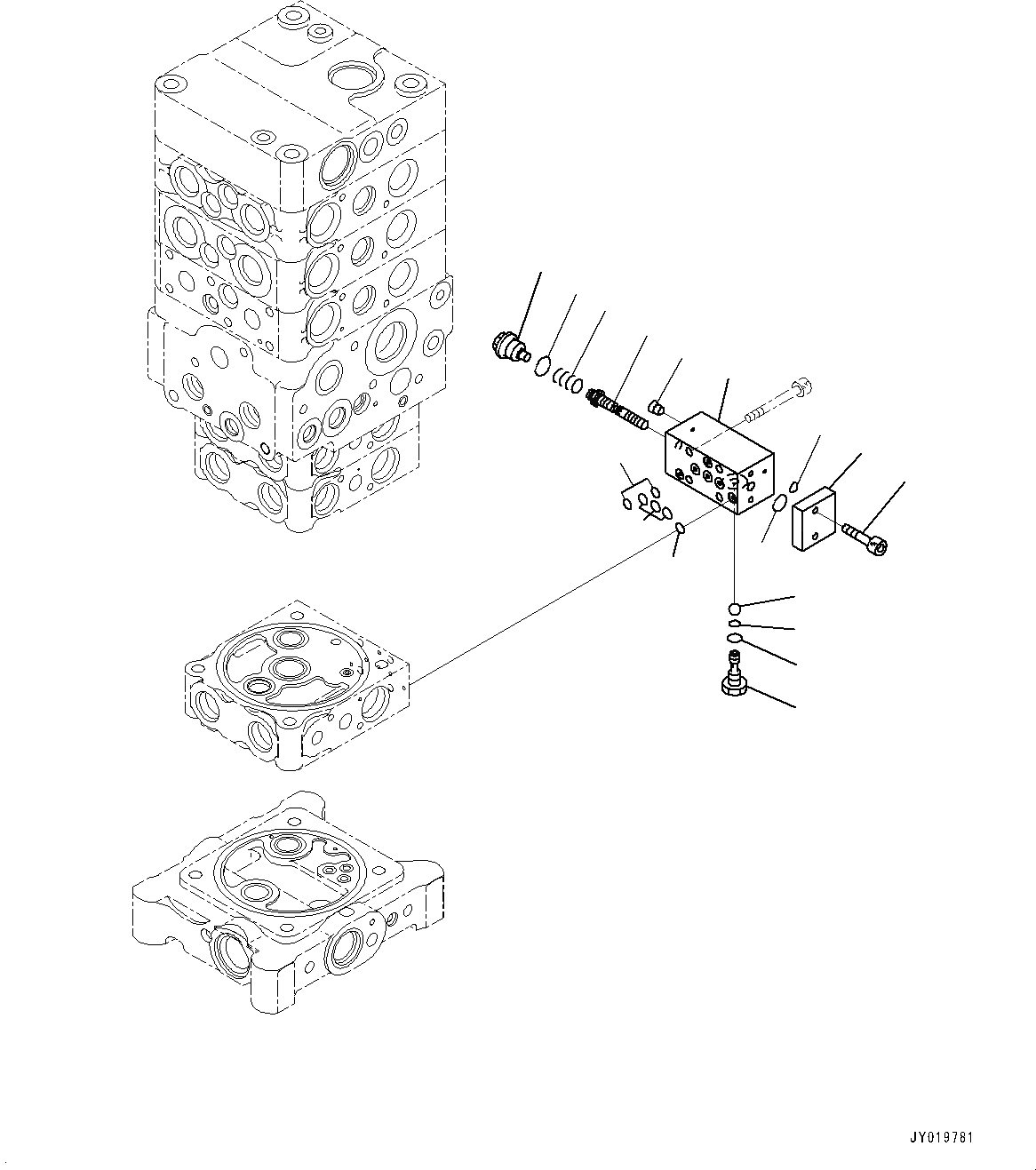 JY019781