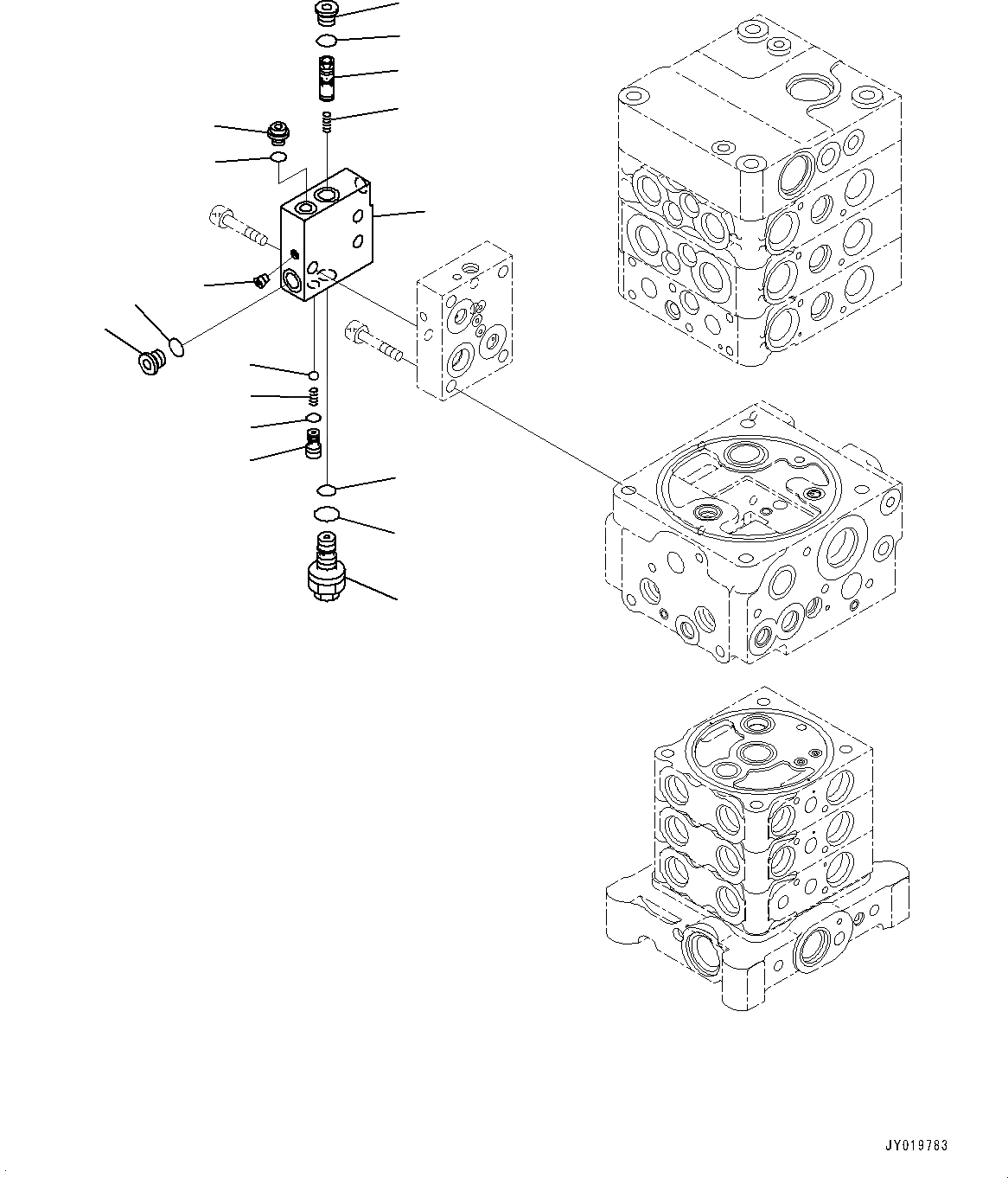 JY019783