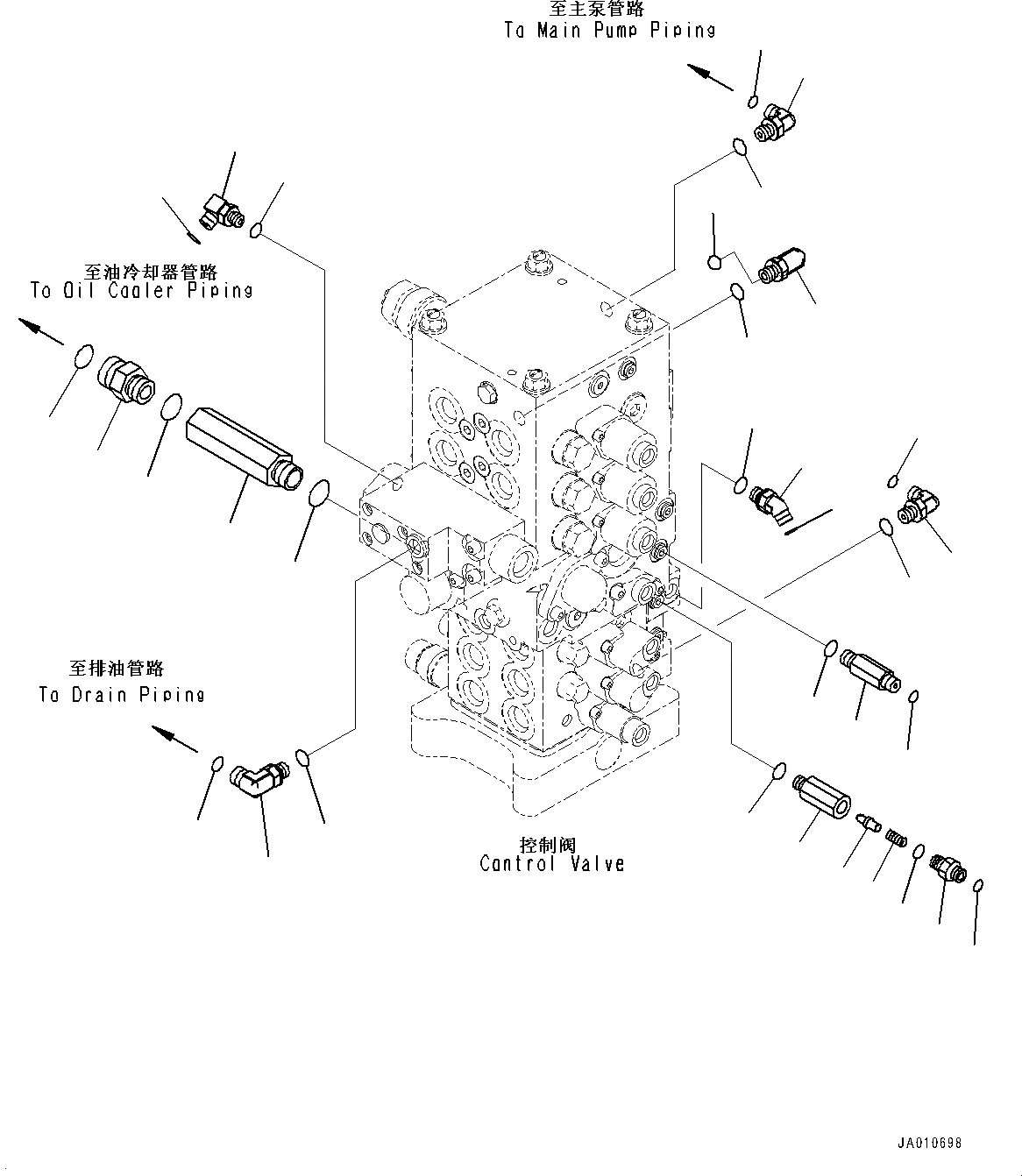 至主泵管路
To Main Pump Piping

至油冷却器管路
To Oil Cooler Piping

至排油管路
To Drain Piping

控制阀
Control Valve

JA010698