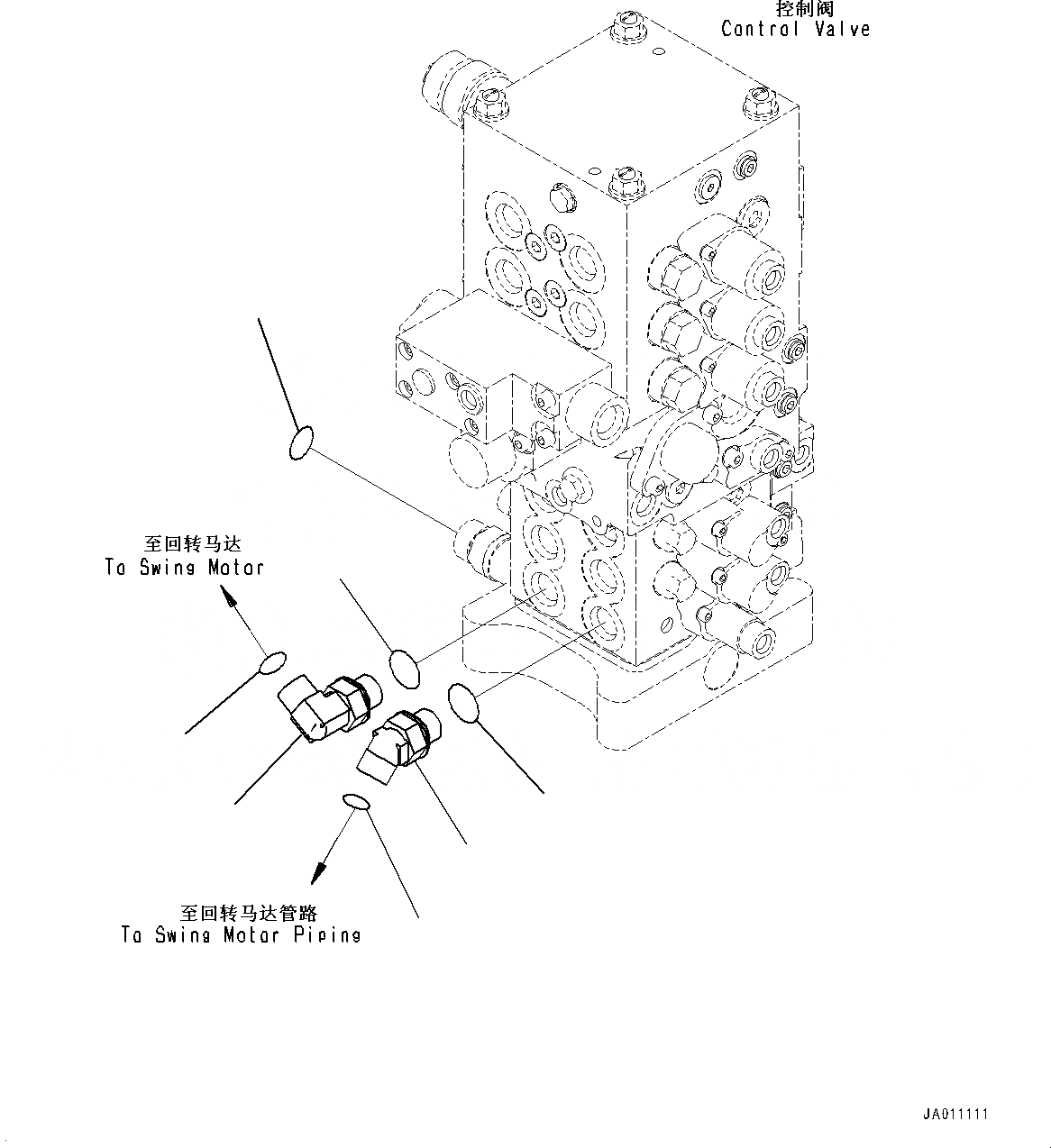 控制阀
Control Valve

至回转马达
To Swing Motor

至回转马达管路
To Swing Motor Piping

JA011111