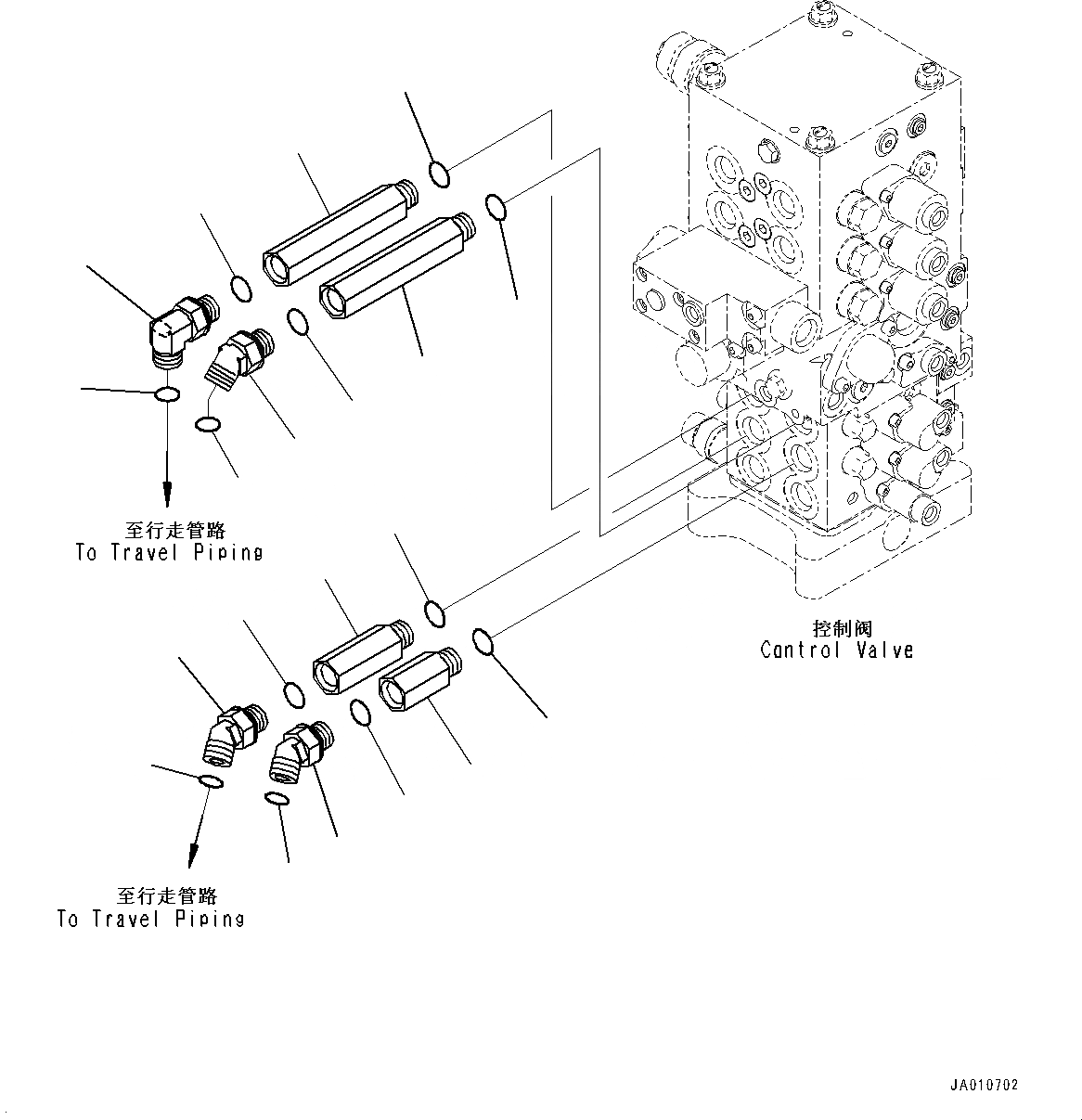 至行走管路
To Travel Piping

控制阀
Control Valve

至行走管路
To Travel Piping

JA010702