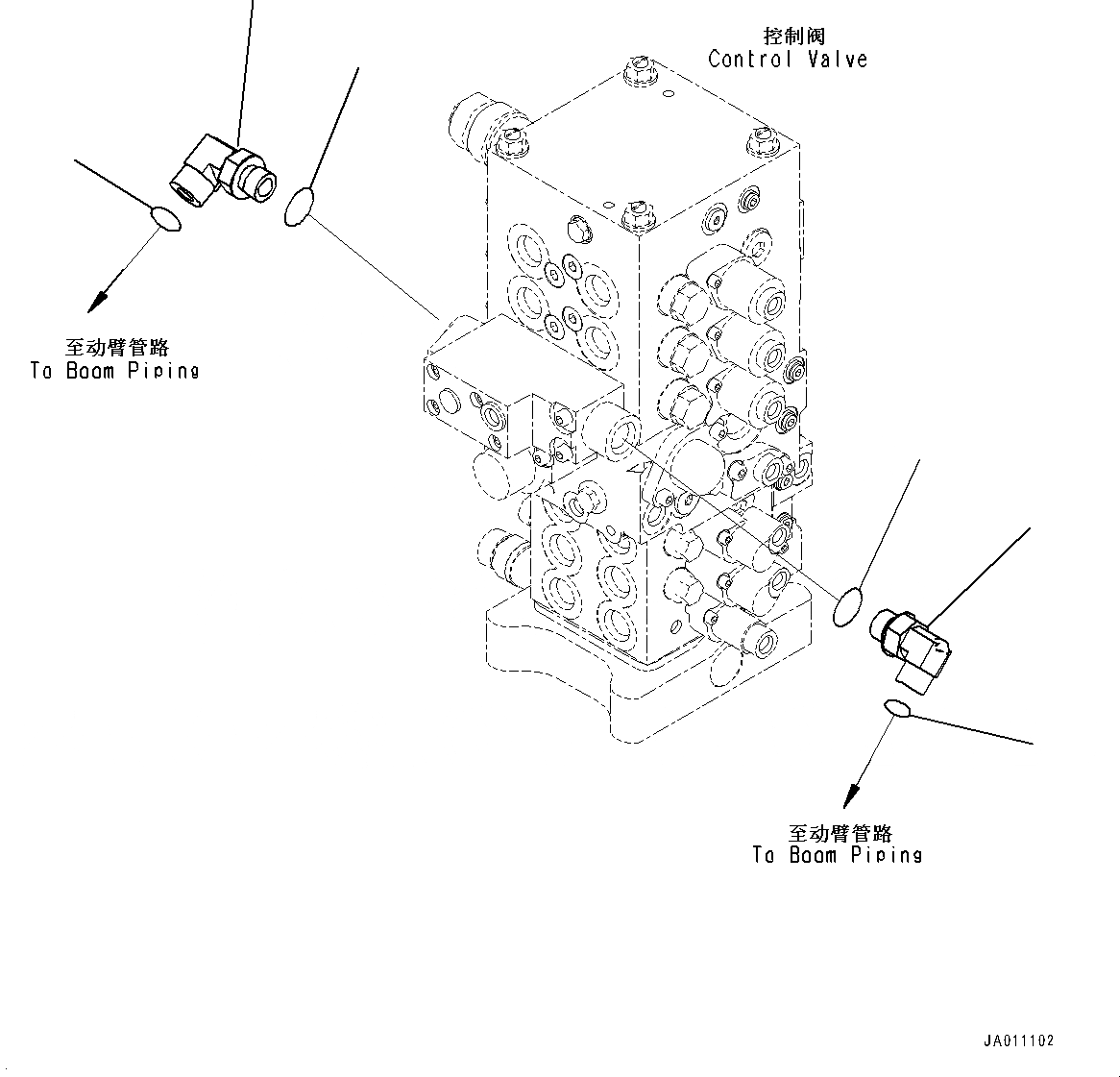 控制阀
Control Valve

至动臂管路
To Boom Piping

至动臂管路
To Boom Piping

JA011102