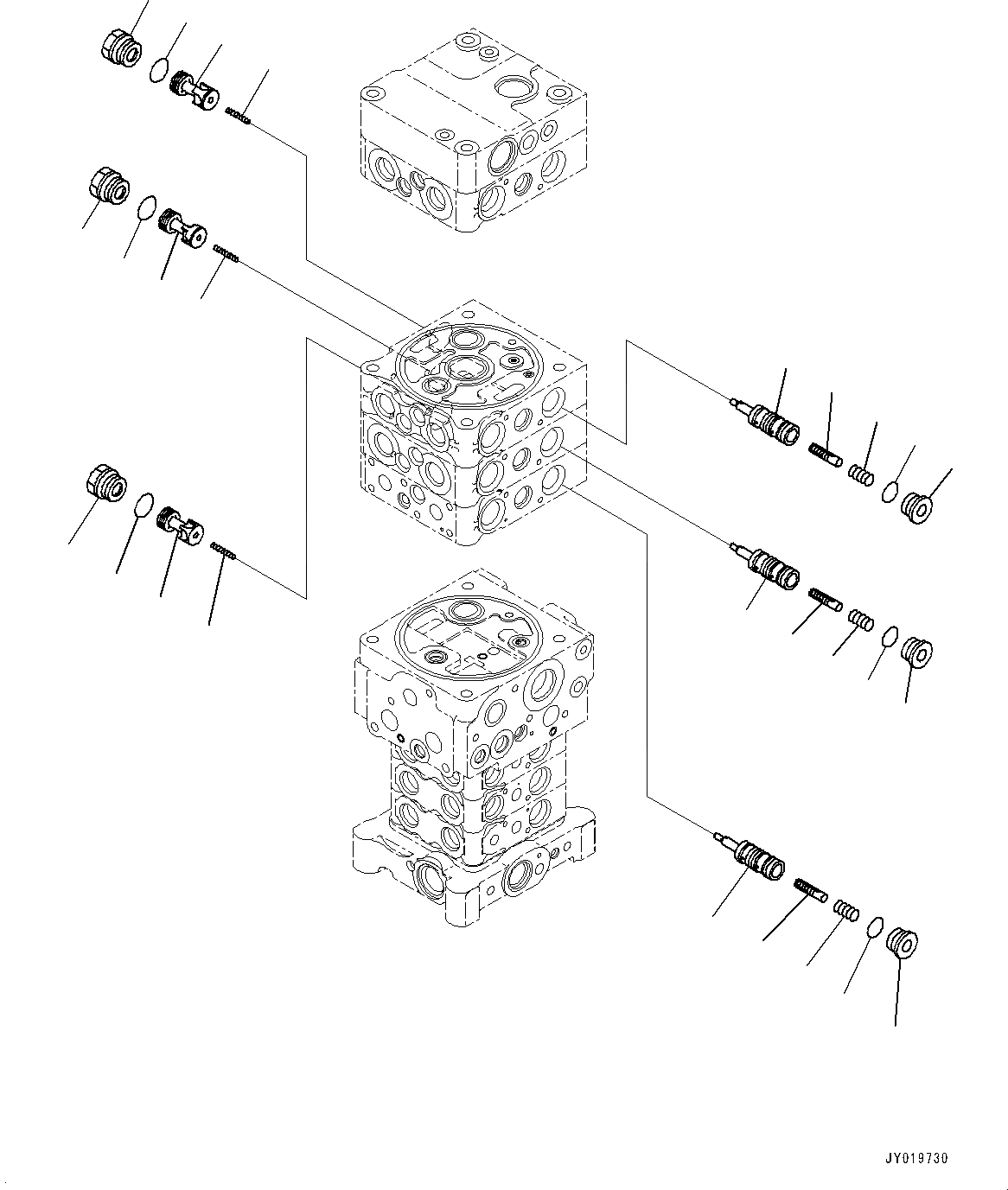 JY019730