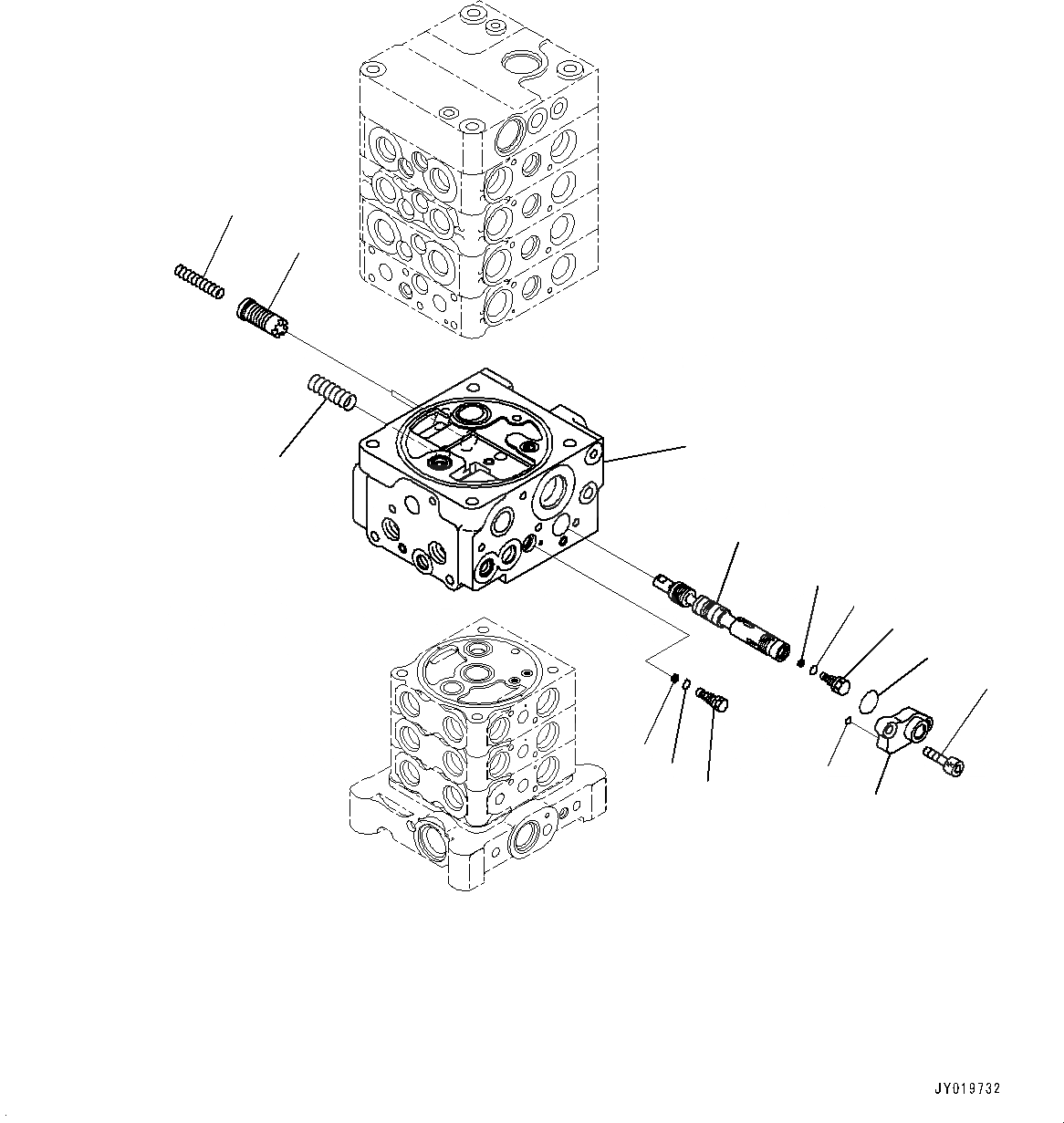 JY019732