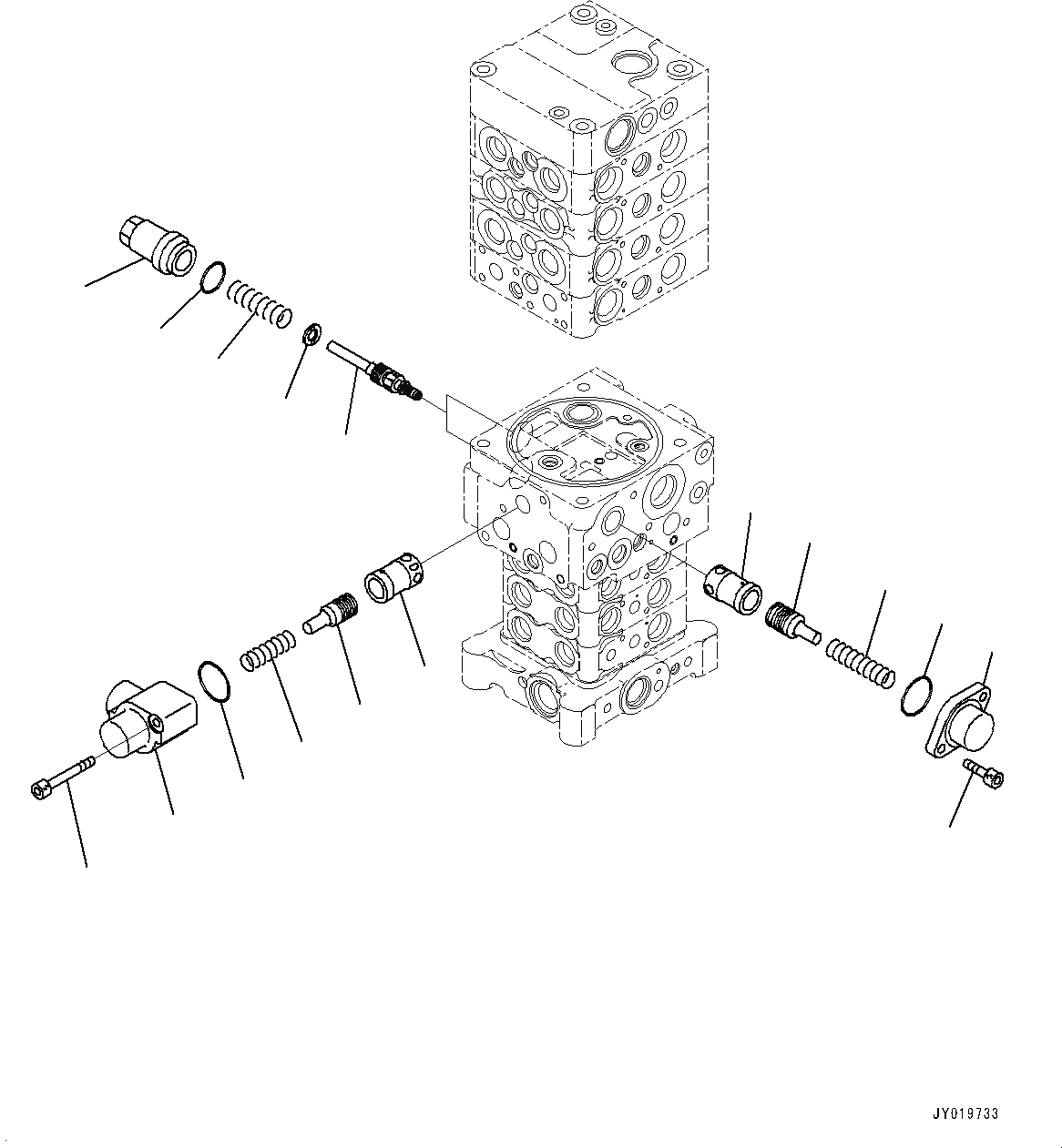 JY019733