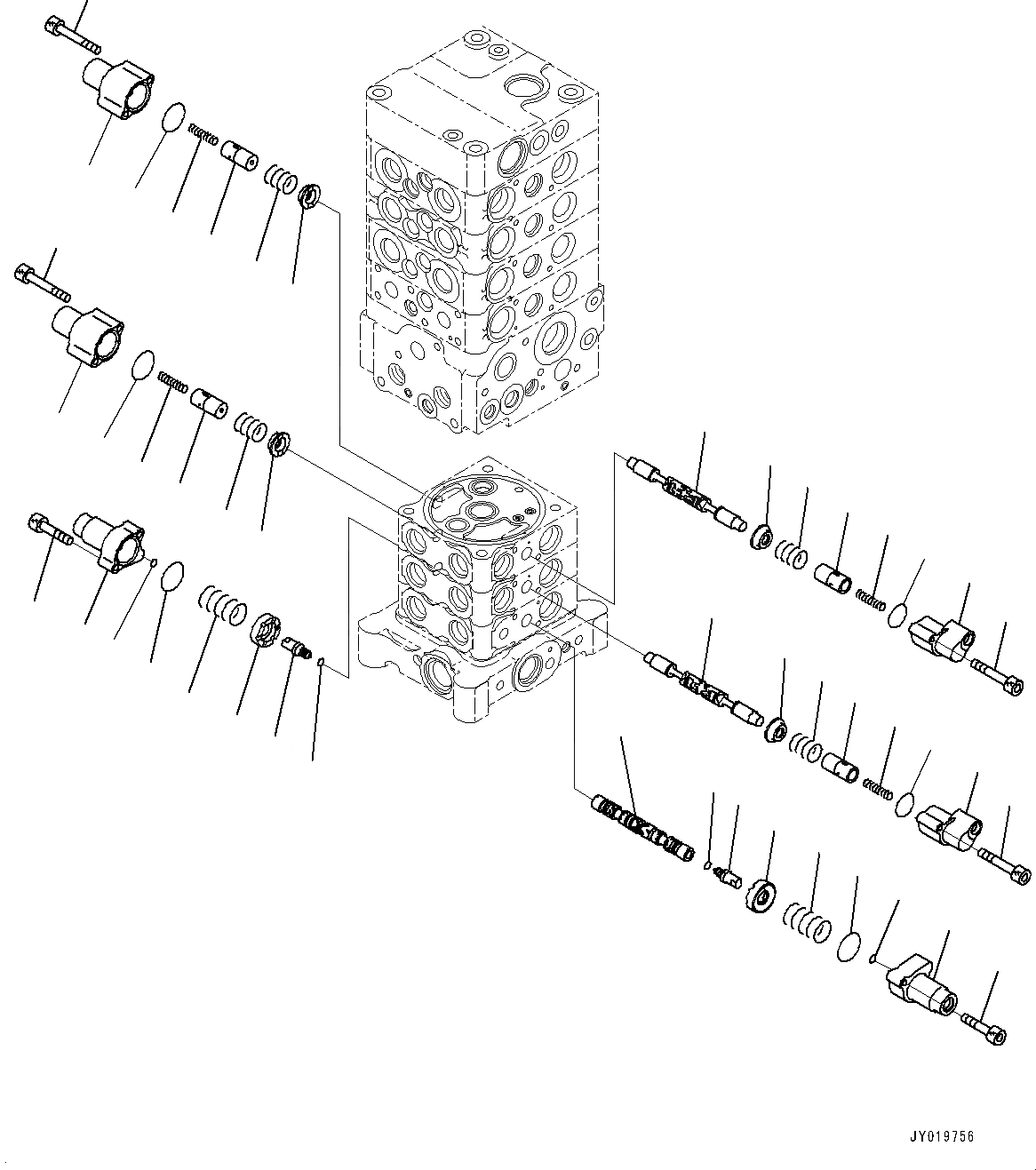 JY019756