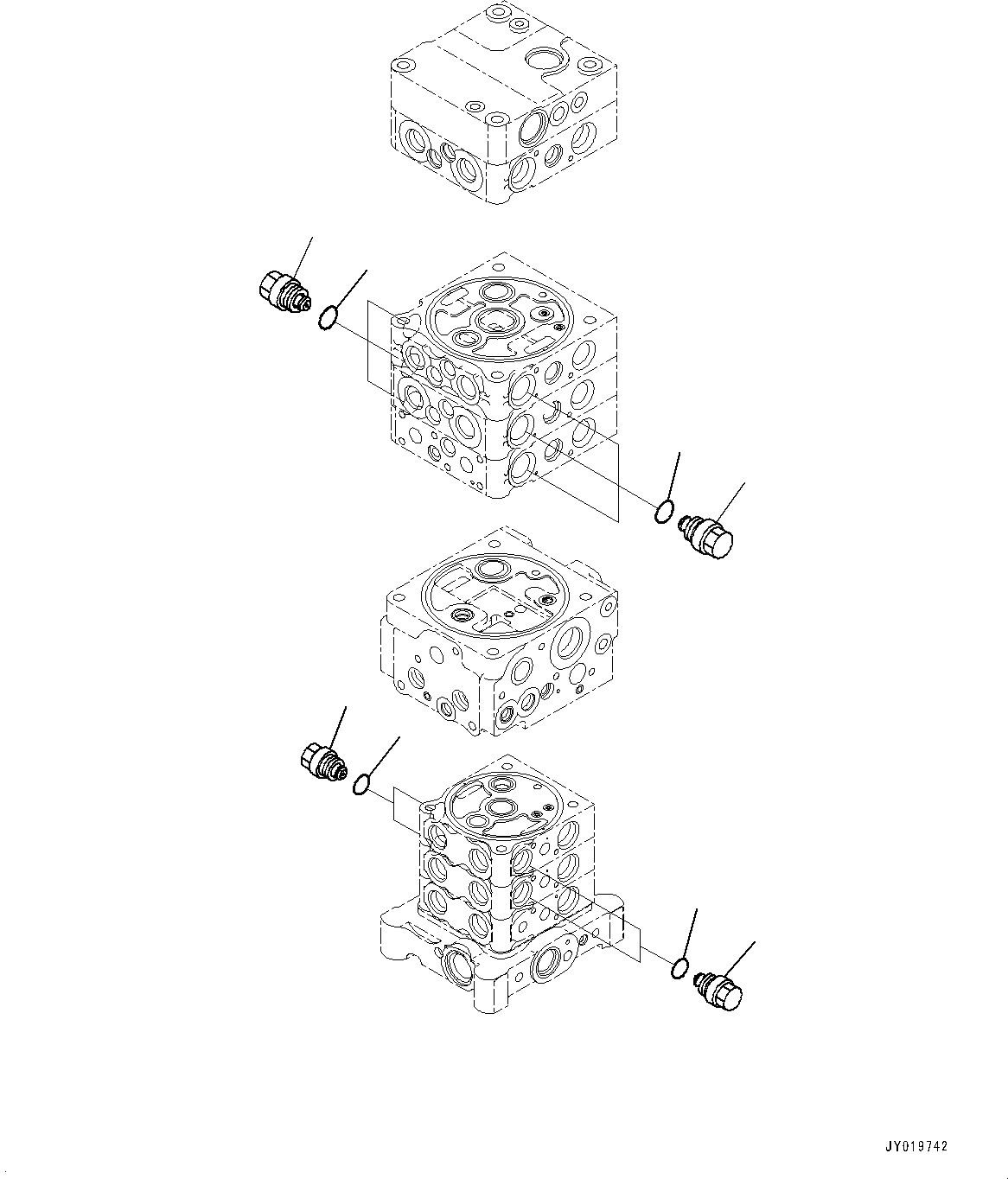 JY019742