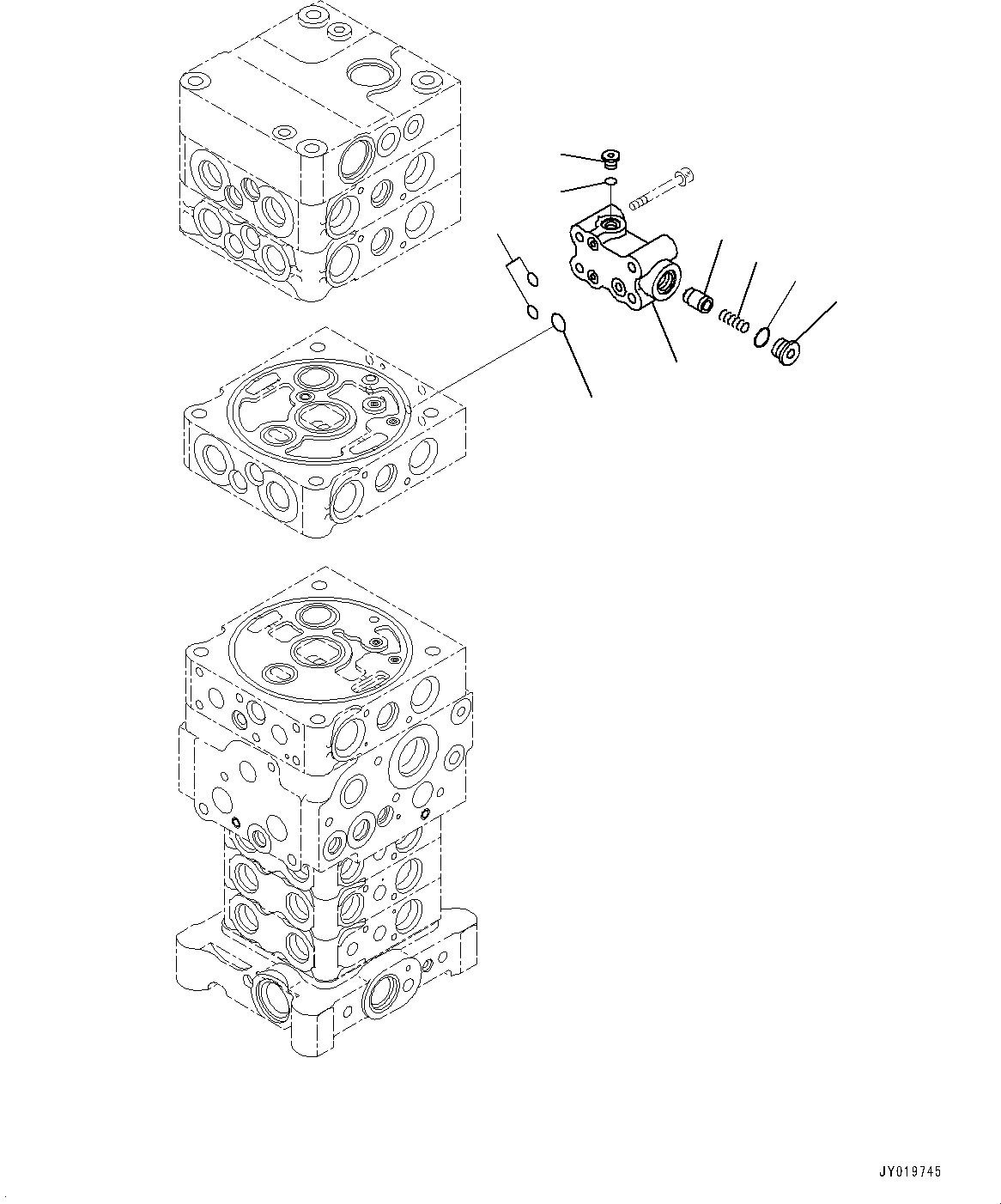 JY019745