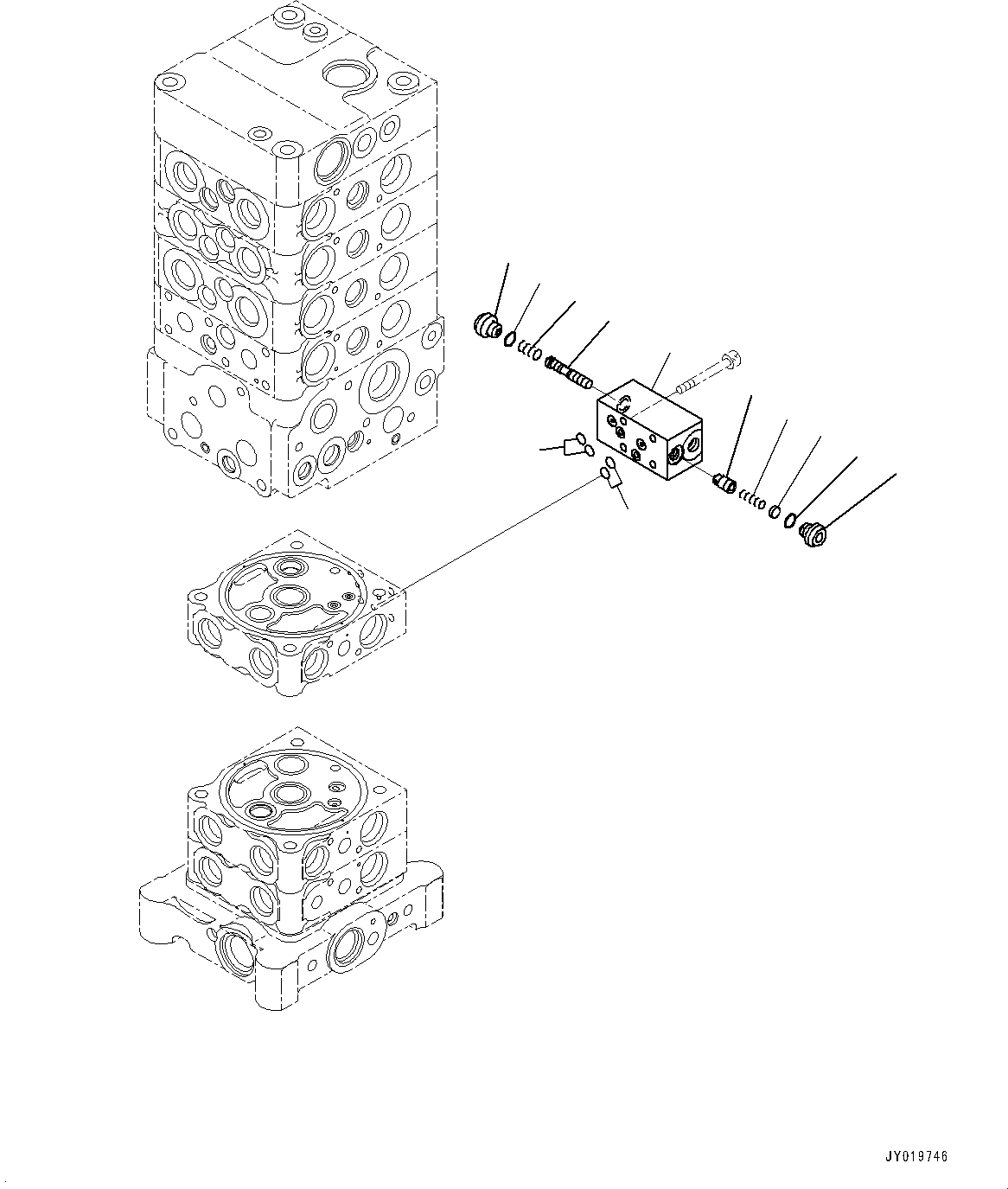 JY019746