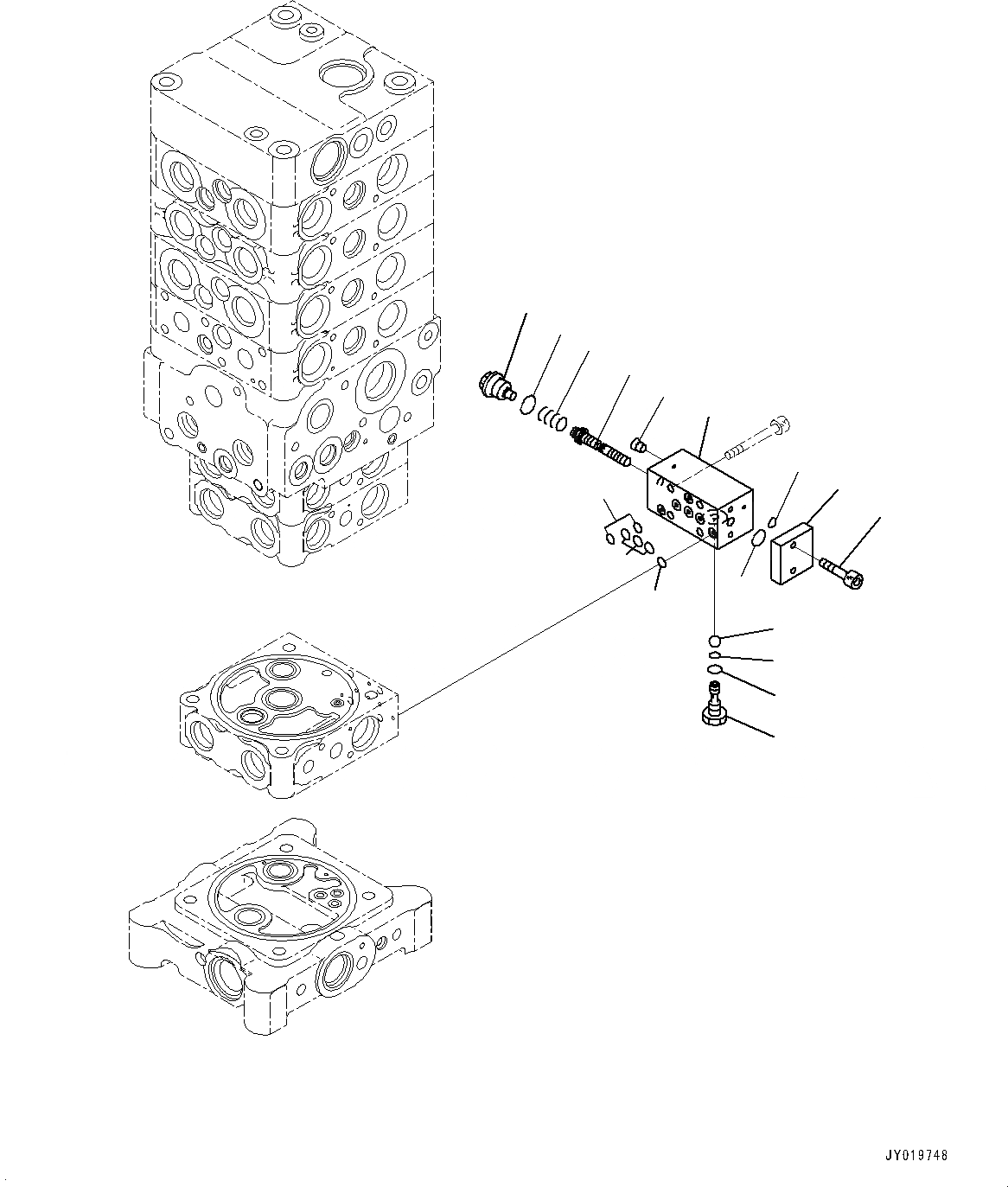 JY019748