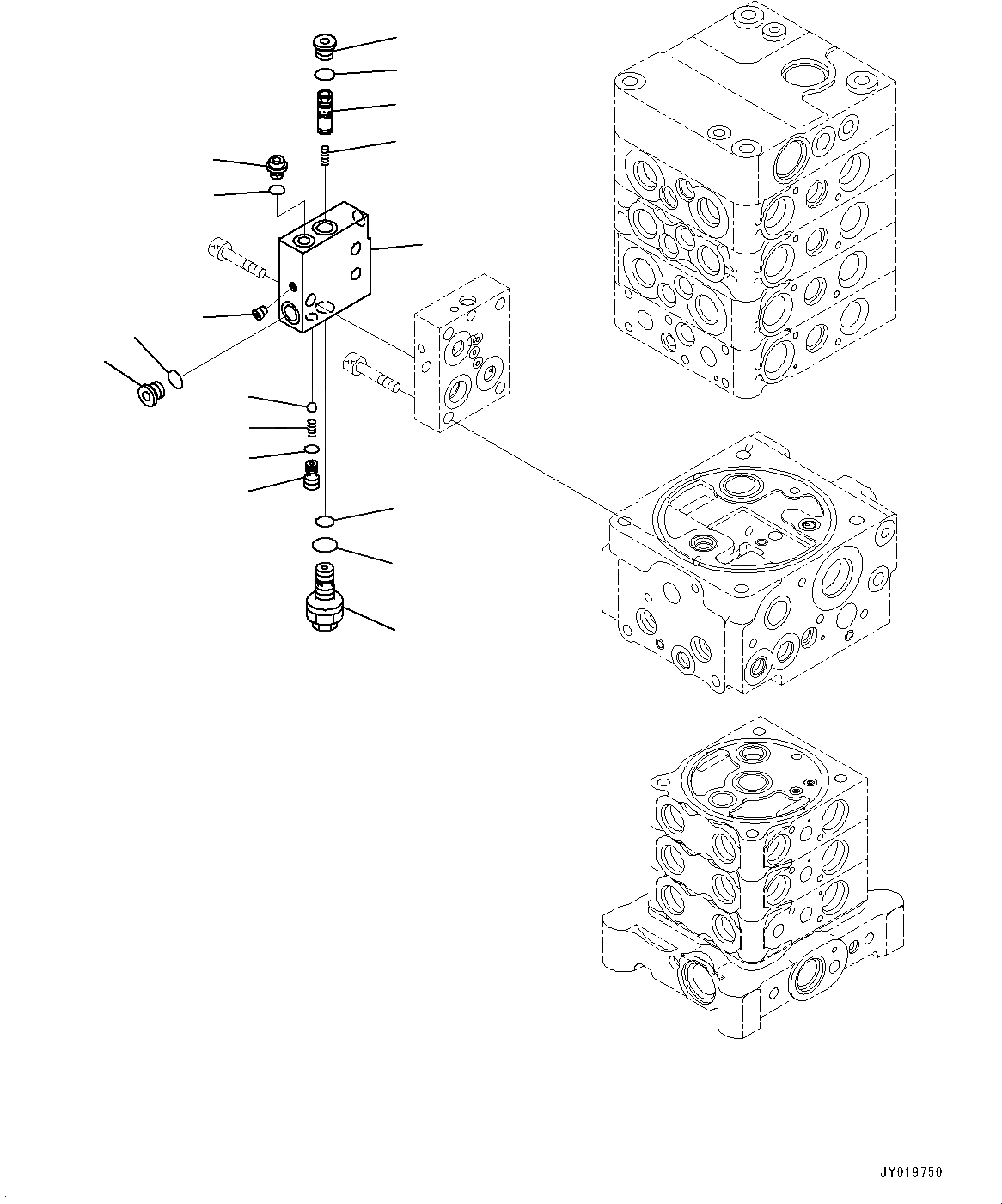 JY019750