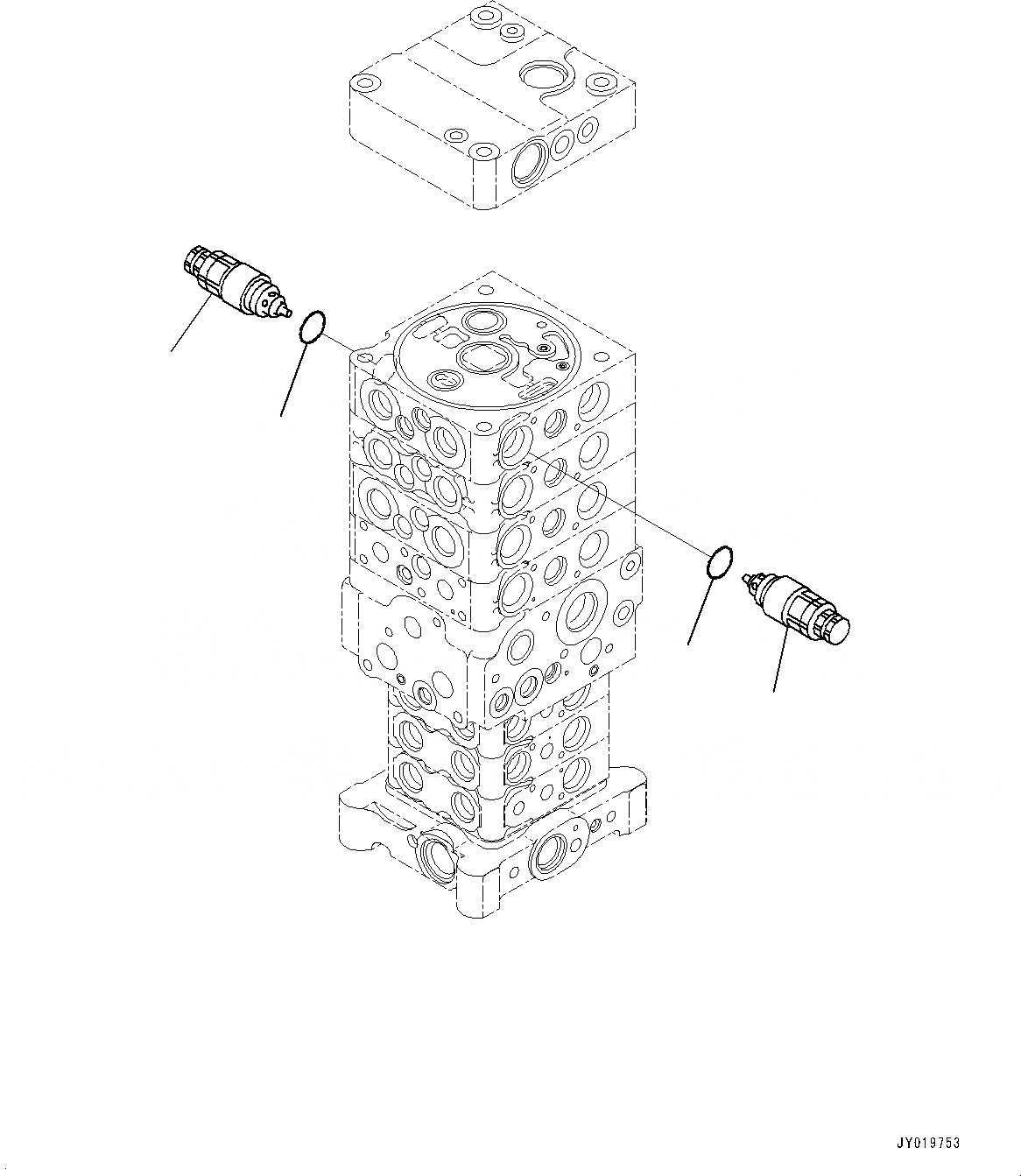 JY019753