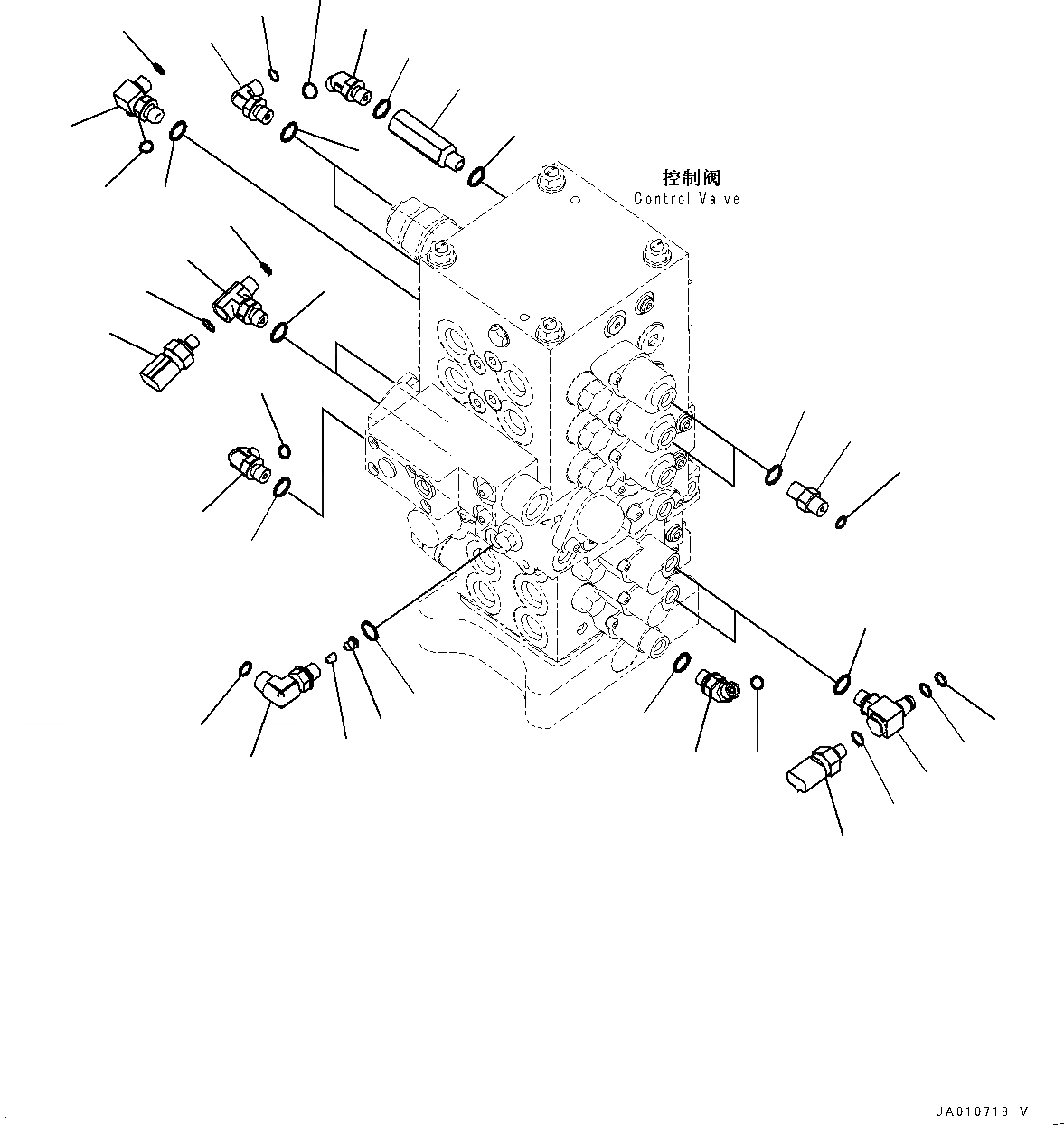 控制阀
Control Valve

JA010718-V