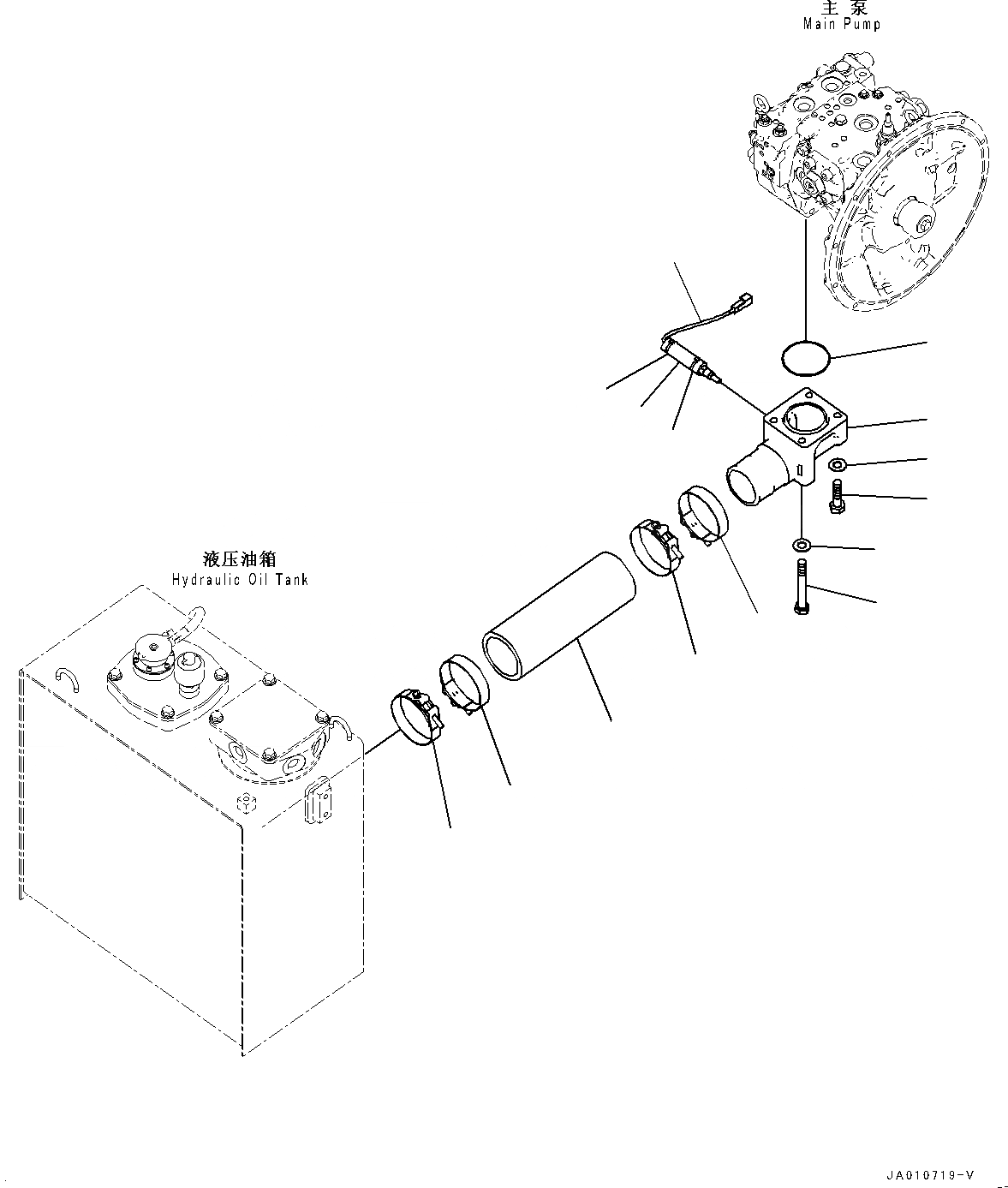 主 泵
Main Pump

液压油箱
Hydraulic Oil Tank

JA010719-V